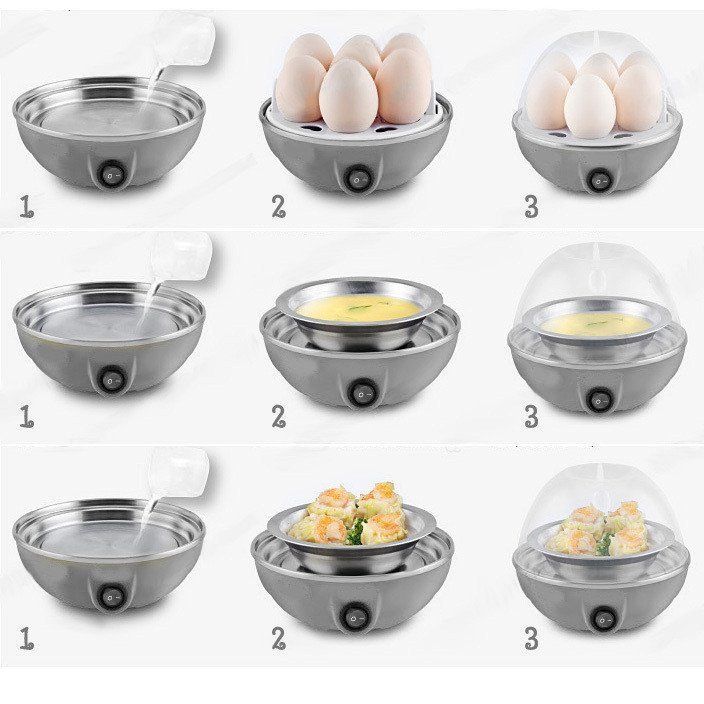 1

2

3

1

2

3

1

2

3