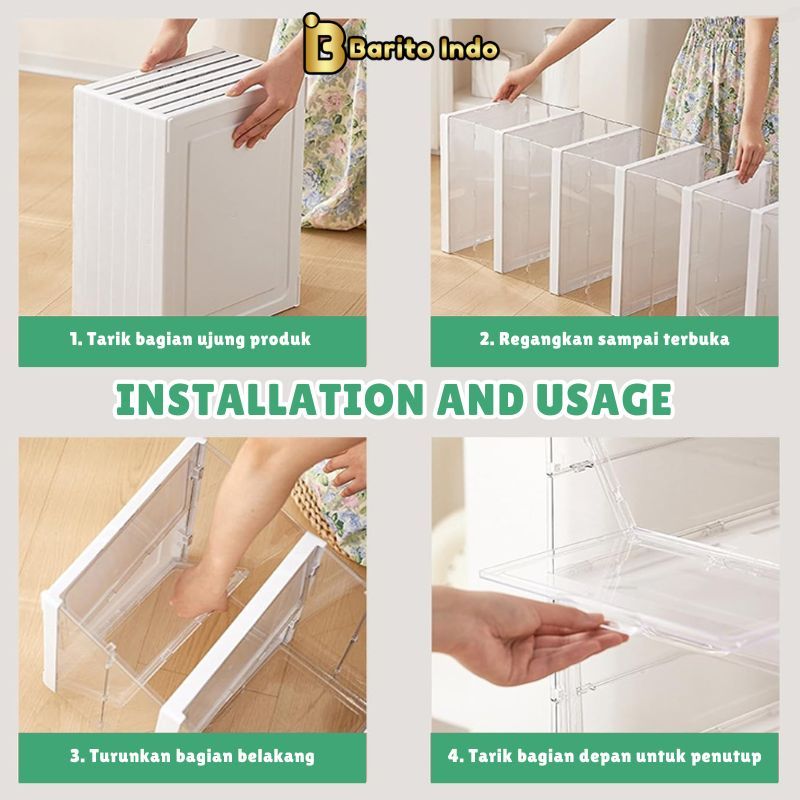 Barito Indo

1. Tarik bagian ujung produk

2. Regangkan sampai terbuka

INSTALLATION AND USAGE

3. Turunkan bagian belakang

4. Tarik bagian depan untuk penutup