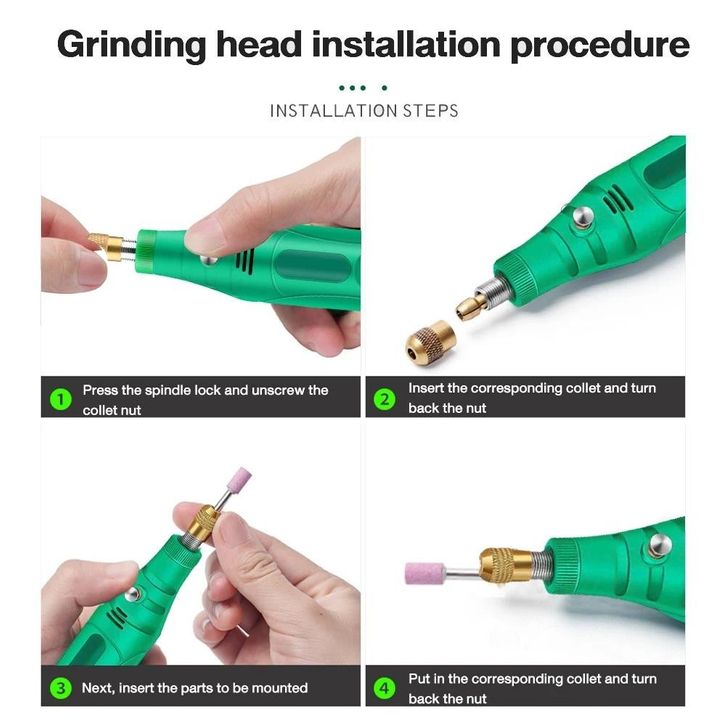 Grinding head installation procedure

INSTALLATION STEPS

1 Press the spindle lock and unscrew the collet nut

2 Insert the corresponding collet and turn back the nut

3 Next, insert the parts to be mounted

4 Put in the corresponding collet and turn back the nut