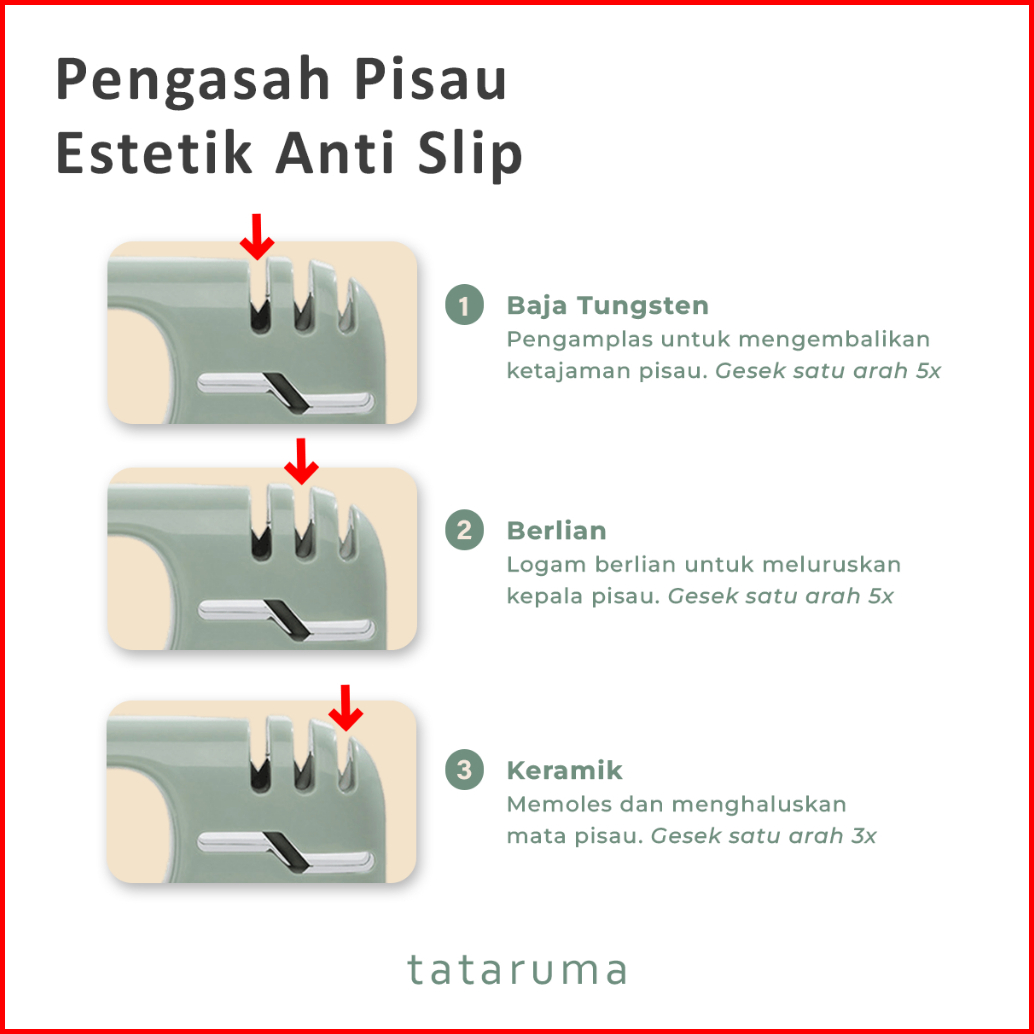 Pengasah Pisau
Estetik Anti Slip

1 Baja Tungsten
Pengamplas untuk mengembalikan ketajaman pisau. Gesek satu arah 5x

2 Berlian
Logam berlian untuk meluruskan kepala pisau. Gesek satu arah 5x

3 Keramik
Memoles dan menghaluskan mata pisau. Gesek satu arah 3x

tataruma