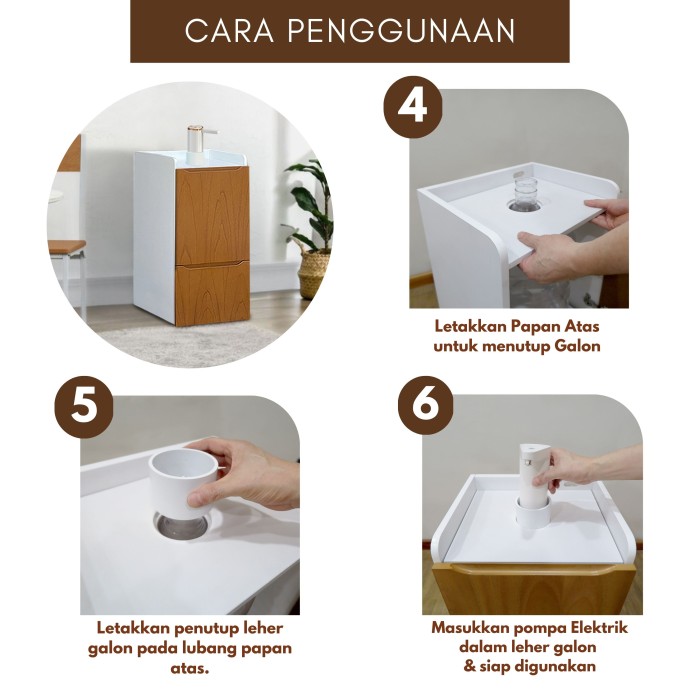 CARA PENGGUNAAN

4

Letakkan Papan Atas untuk menutup Galon

5

Letakkan penutup leher galon pada lubang papan atas.

6

Masukkan pompa Elektrik dalam leher galon & siap digunakan