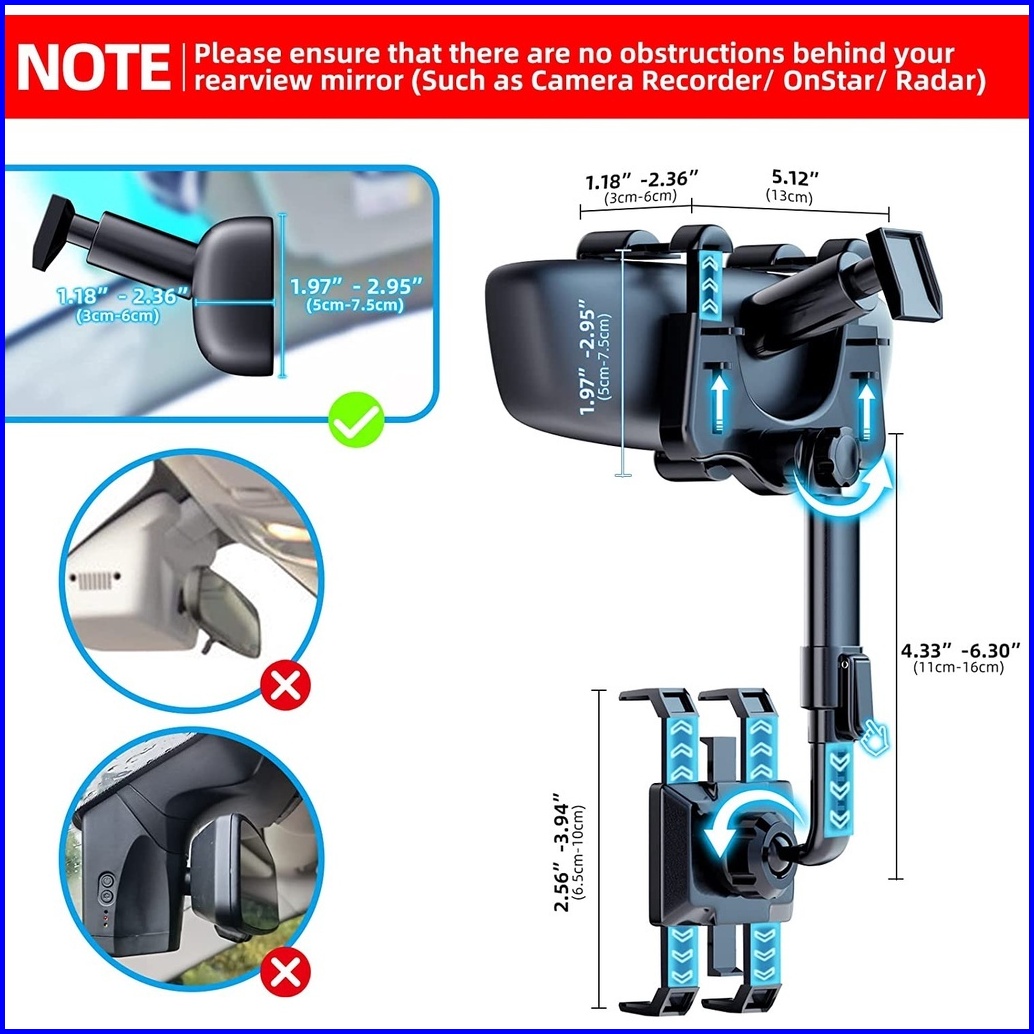 NOTE Please ensure that there are no obstructions behind your rearview mirror (Such as Camera Recorder/ OnStar/ Radar)

1.18" - 2.36"
(3cm-6cm)

1.97" - 2.95"
(5cm-7.5cm)

1.18" -2.36"
(3cm-6cm)

5.12"
(13cm)

1.97" -2.95"
(5cm-7.5cm)

4.33" -6.30"
(11cm-16cm)

2.56" -3.94"
(6.5cm-10cm)