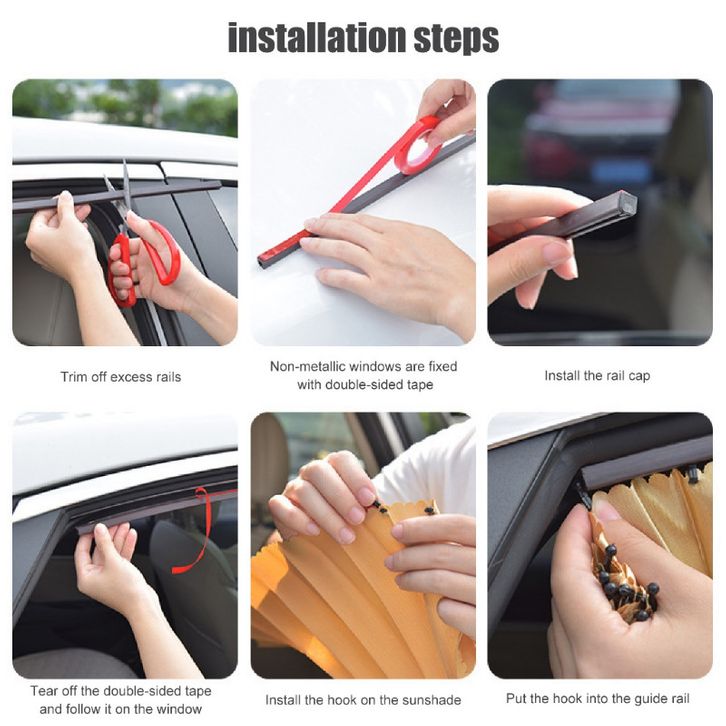 installation steps

Trim off excess rails

Non-metallic windows are fixed with double-sided tape

Install the rail cap

Tear off the double-sided tape and follow it on the window

Install the hook on the sunshade

Put the hook into the guide rail