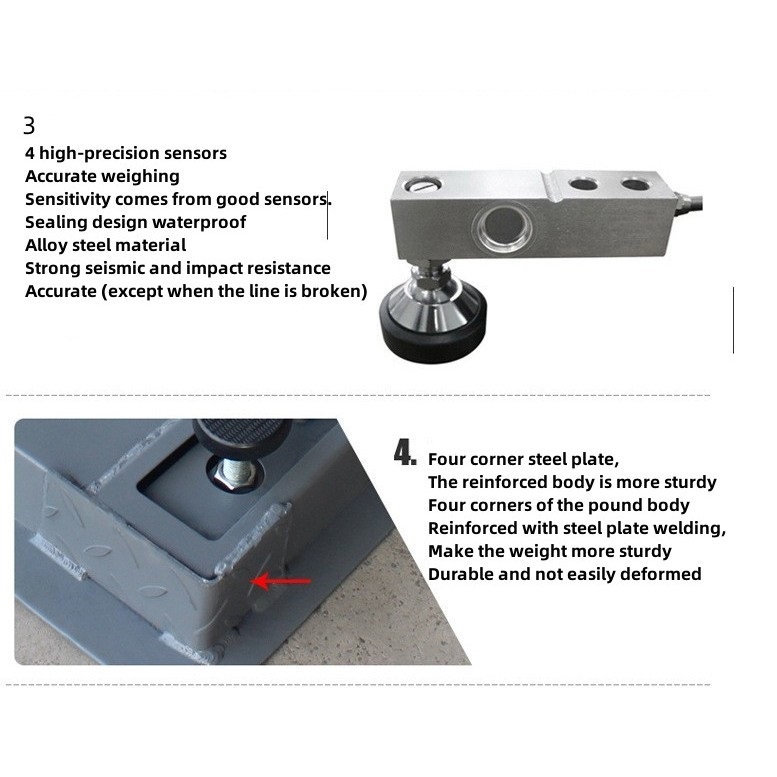 3
4 high-precision sensors
Accurate weighing
Sensitivity comes from good sensors.
Sealing design waterproof
Alloy steel material
Strong seismic and impact resistance
Accurate (except when the line is broken)

4. Four corner steel plate,
The reinforced body is more sturdy
Four corners of the pound body
Reinforced with steel plate welding,
Make the weight more sturdy
Durable and not easily deformed