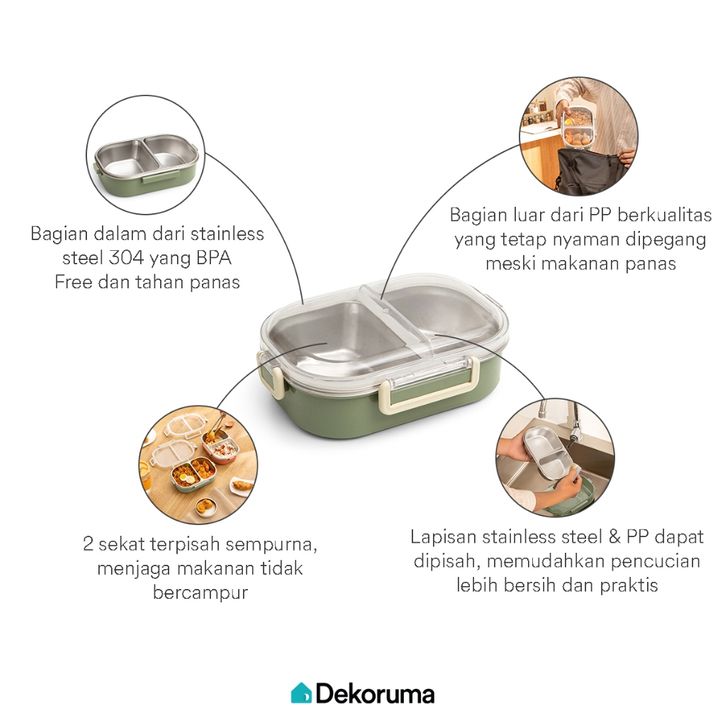 Bagian dalam dari stainless steel 304 yang BPA Free dan tahan panas

Bagian luar dari PP berkualitas yang tetap nyaman dipegang meski makanan panas

2 sekat terpisah sempurna, menjaga makanan tidak bercampur

Lapisan stainless steel & PP dapat dipisah, memudahkan pencucian lebih bersih dan praktis

Dekoruma