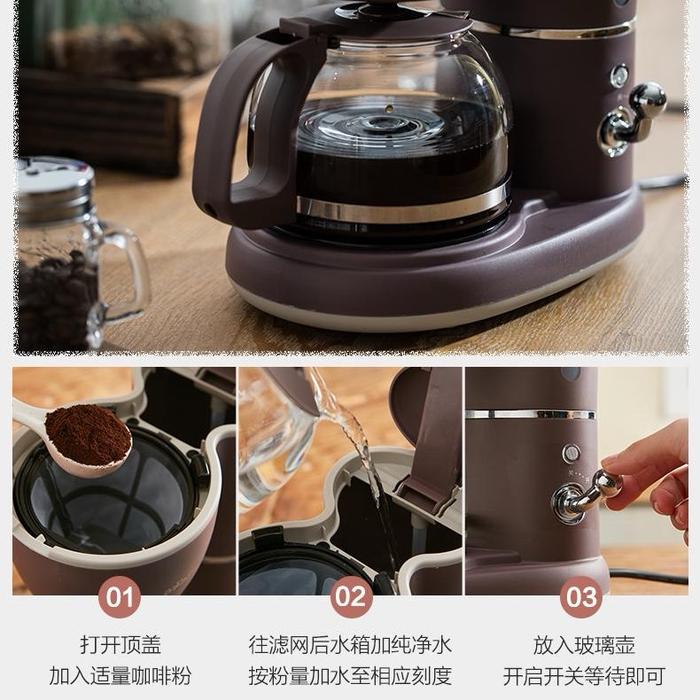 01

打开顶盖
加入适量咖啡粉

02

往滤网后水箱加纯净水
按粉量加水至相应刻度

03

放入玻璃壶
开启开关等待即可