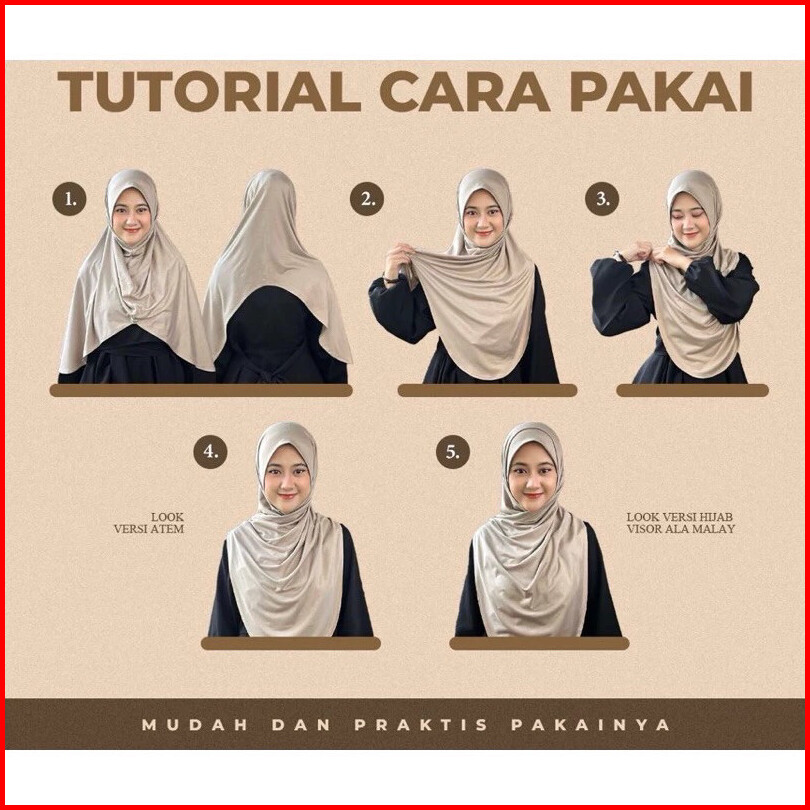 TUTORIAL CARA PAKAI

1.

2.

3.

4.

LOOK VERSI ATEM

5.

LOOK VERSI HIJAB VISOR ALA MALAY

MUDAH DAN PRAKTIS PAKAINYA