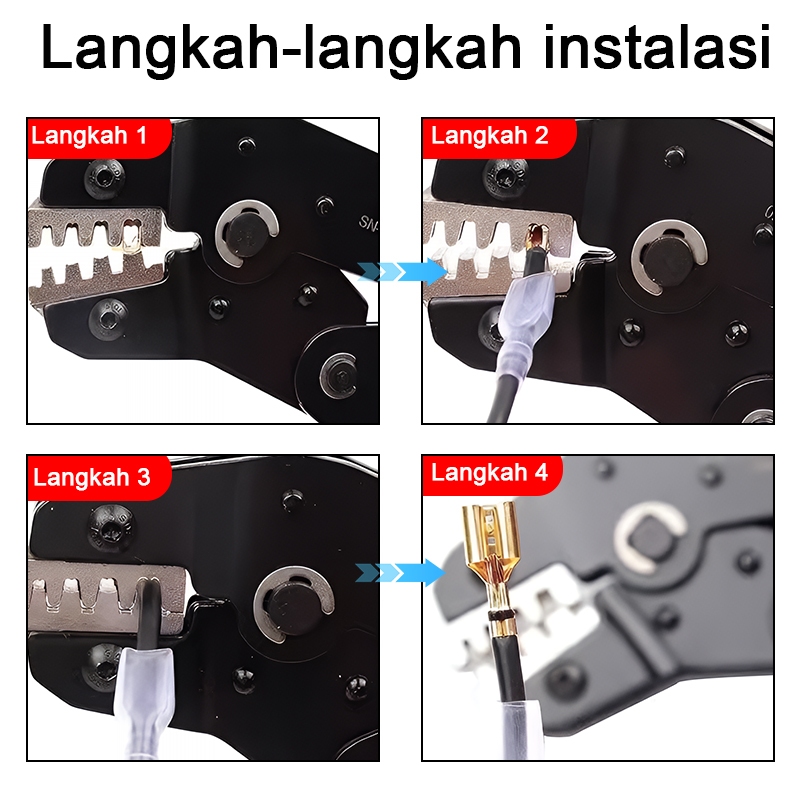 Langkah-langkah instalasi

Langkah 1

Langkah 2

Langkah 3

Langkah 4