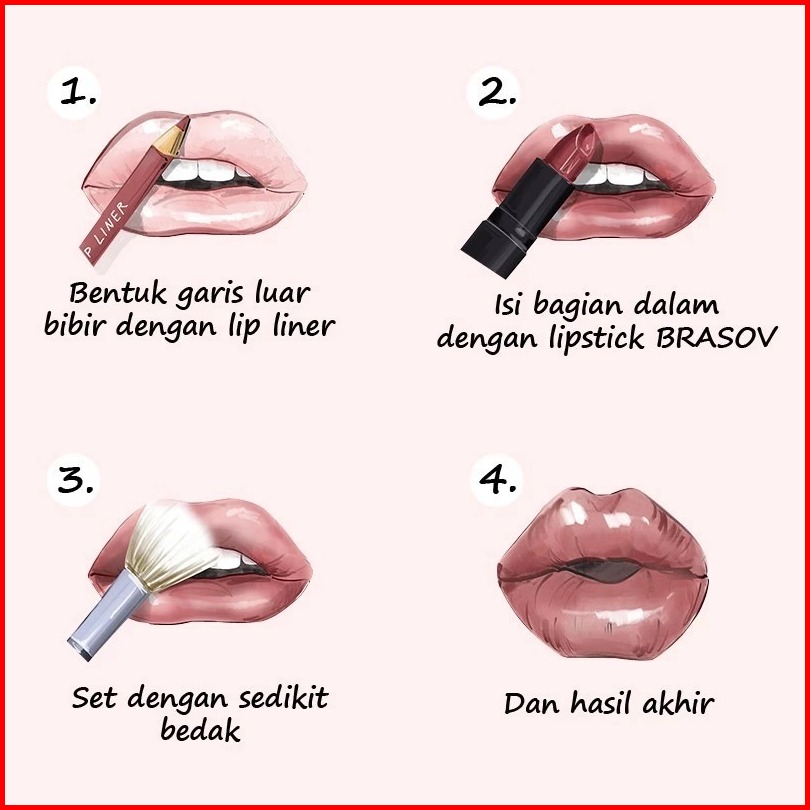 1.

P LINER

Bentuk garis luar bibir dengan lip liner

2.

Isi bagian dalam dengan lipstick BRASOV

3.

Set dengan sedikit bedak

4.

Dan hasil akhir