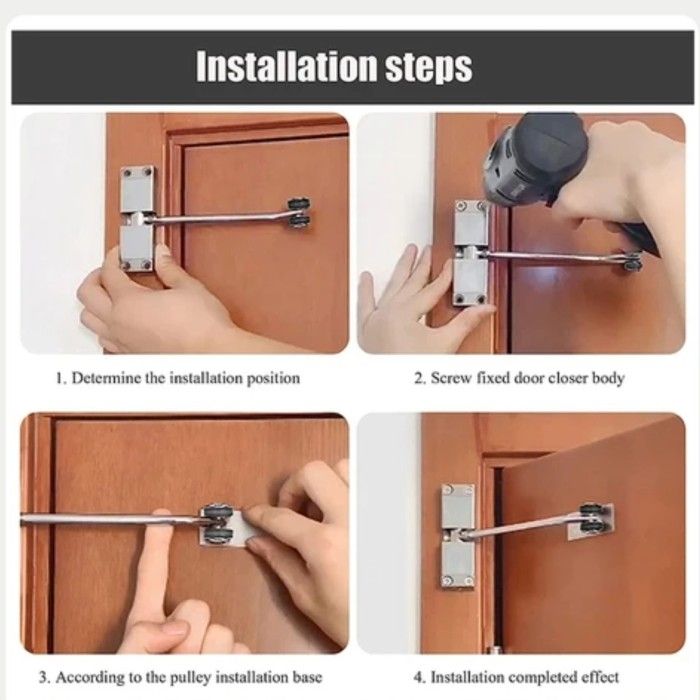 Installation steps

1. Determine the installation position

2. Screw fixed door closer body

3. According to the pulley installation base

4. Installation completed effect