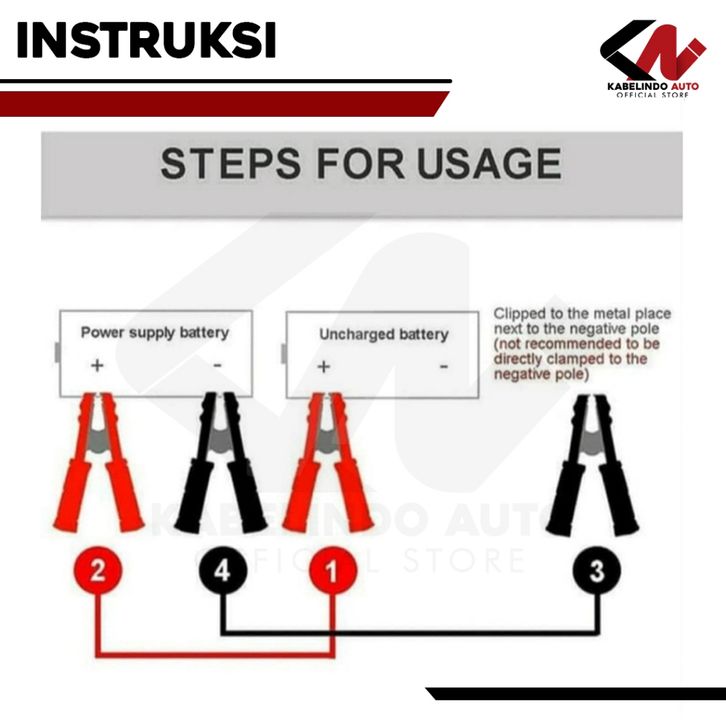 INSTRUKSI

KABELINDO AUTO
OFFICIAL STORE

STEPS FOR USAGE

Power supply battery
+ -

Uncharged battery
+ -

Clipped to the metal place next to the negative pole (not recommended to be directly clamped to the negative pole)

KABELINDO AUTO
OFFICIAL STORE

2 4 1 3