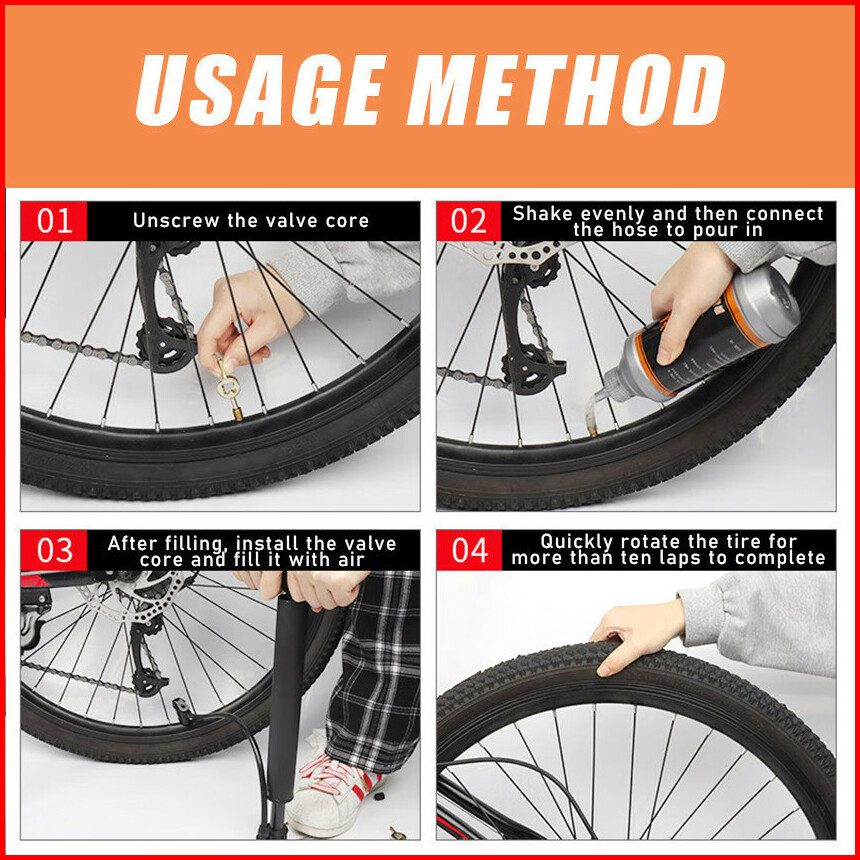 USAGE METHOD

01 Unscrew the valve core

02 Shake evenly and then connect the hose to pour in

03 After filling, install the valve core and fill it with air

04 Quickly rotate the tire for more than ten laps to complete