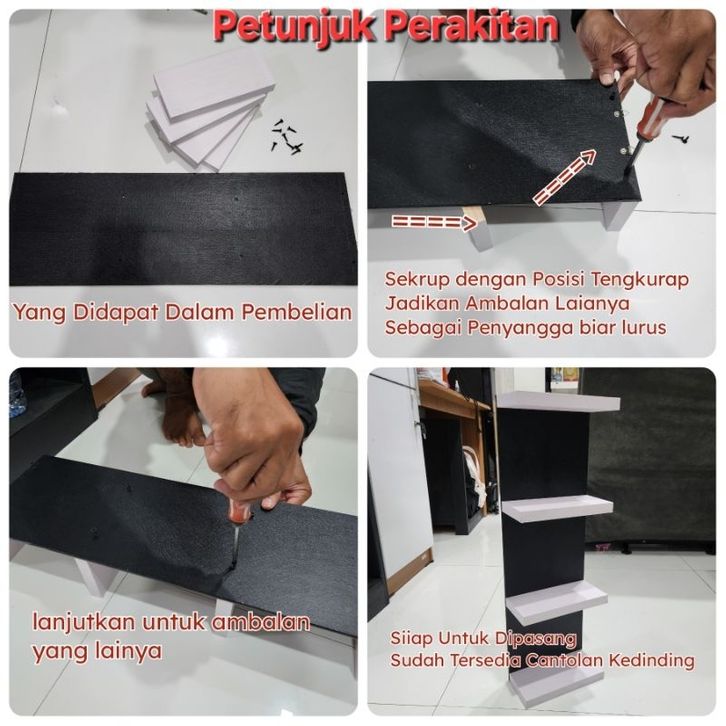 Petunjuk Perakitan

Yang Didapat Dalam Pembelian

Sekrup dengan Posisi Tengkurap
Jadikan Ambalan Laianya
Sebagai Penyangga biar lurus

lanjutkan untuk ambalan yang lainya

Siiap Untuk Dipasang
Sudah Tersedia Cantolan Kedinding