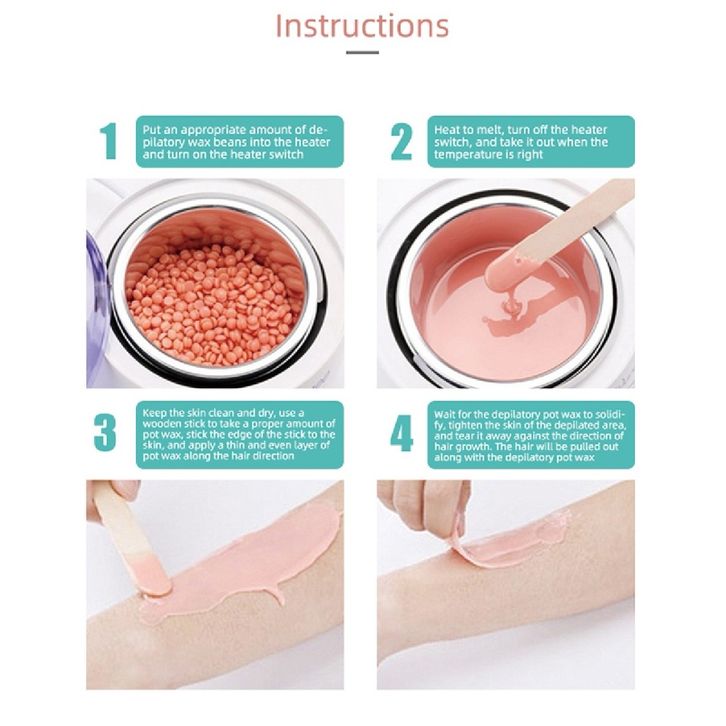 Instructions

1 Put an appropriate amount of depilatory wax beans into the heater and turn on the heater switch

2 Heat to melt, turn off the heater switch, and take it out when the temperature is right

3 Keep the skin clean and dry, use a wooden stick to take a proper amount of pot wax, stick the edge of the stick to the skin, and apply a thin and even layer of pot wax along the hair direction

4 Wait for the depilatory pot wax to solidify, tighten the skin of the depilated area, and tear it away against the direction of hair growth. The hair will be pulled out along with the depilatory pot wax