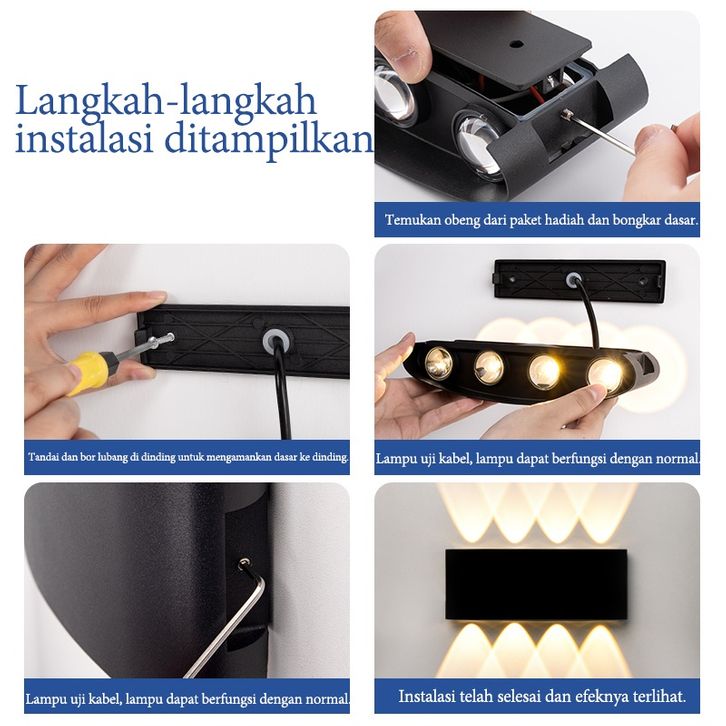 Langkah-langkah instalasi ditampilkan

Temukan obeng dari paket hadiah dan bongkar dasar.

Tandai dan bor lubang di dinding untuk mengamankan dasar ke dinding.

Lampu uji kabel, lampu dapat berfungsi dengan normal.

Lampu uji kabel, lampu dapat berfungsi dengan normal.

Instalasi telah selesai dan efeknya terlihat.