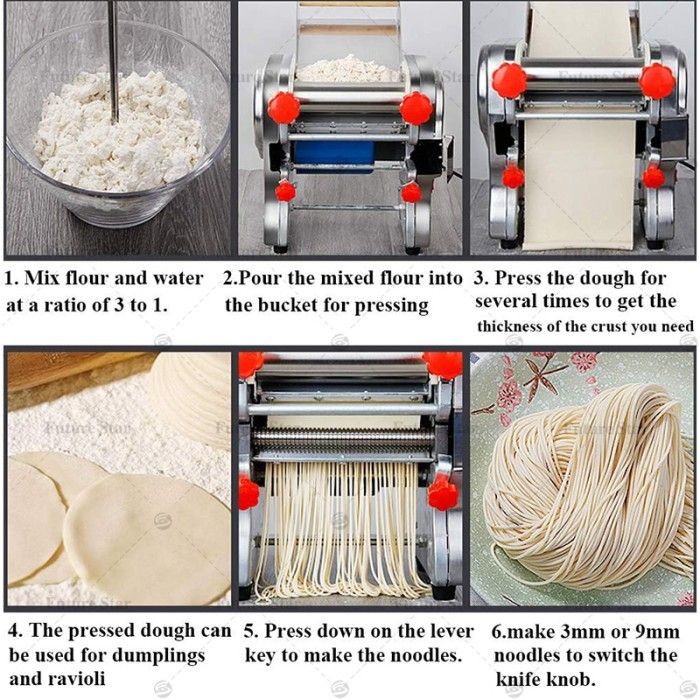 Future Star

1. Mix flour and water at a ratio of 3 to 1.

2.Pour the mixed flour into the bucket for pressing

3. Press the dough for several times to get the thickness of the crust you need

4. The pressed dough can be used for dumplings and ravioli

5. Press down on the lever key to make the noodles.

6.make 3mm or 9mm noodles to switch the knife knob.