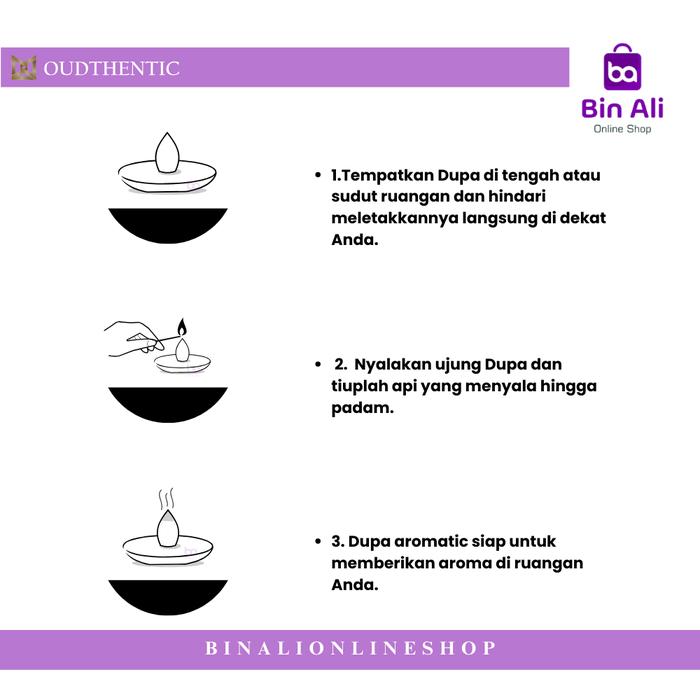 OUDTHENTIC

ba
Bin Ali
Online Shop

• 1.Tempatkan Dupa di tengah atau sudut ruangan dan hindari meletakkannya langsung di dekat Anda.

• 2. Nyalakan ujung Dupa dan tiuplah api yang menyala hingga padam.

• 3. Dupa aromatic siap untuk memberikan aroma di ruangan Anda.

BINALIONLINESHOP