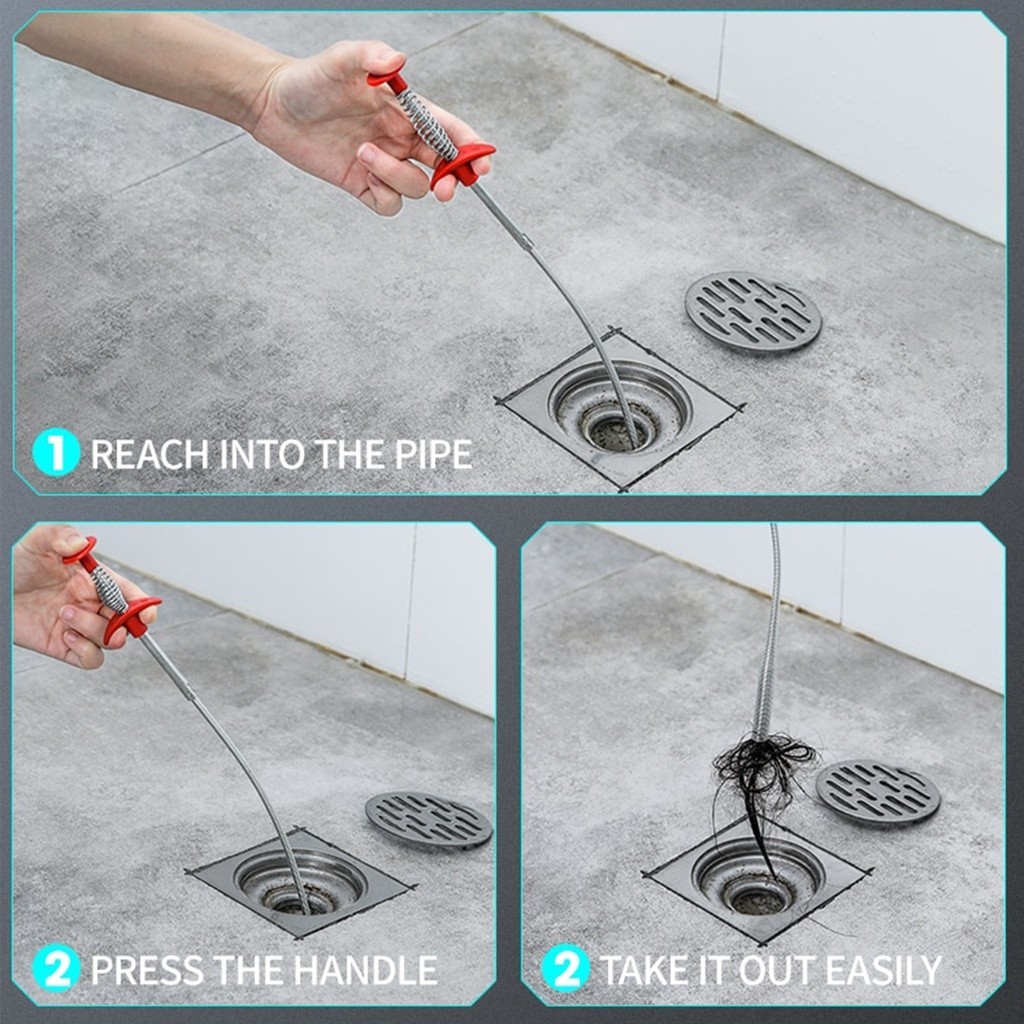 1 REACH INTO THE PIPE

2 PRESS THE HANDLE

2 TAKE IT OUT EASILY