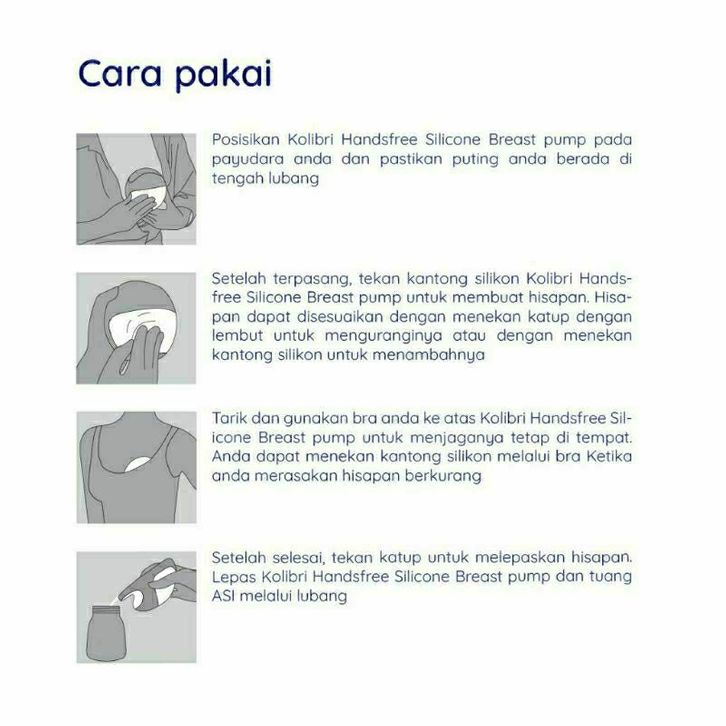 Cara pakai

Posisikan Kolibri Handsfree Silicone Breast pump pada payudara anda dan pastikan puting anda berada di tengah lubang

Setelah terpasang, tekan kantong silikon Kolibri Handsfree Silicone Breast pump untuk membuat hisapan. Hisapan dapat disesuaikan dengan menekan katup dengan lembut untuk menguranginya atau dengan menekan kantong silikon untuk menambahnya

Tarik dan gunakan bra anda ke atas Kolibri Handsfree Silicone Breast pump untuk menjaganya tetap di tempat. Anda dapat menekan kantong silikon melalui bra Ketika anda merasakan hisapan berkurang

Setelah selesai, tekan katup untuk melepaskan hisapan. Lepas Kolibri Handsfree Silicone Breast pump dan tuang ASI melalui lubang