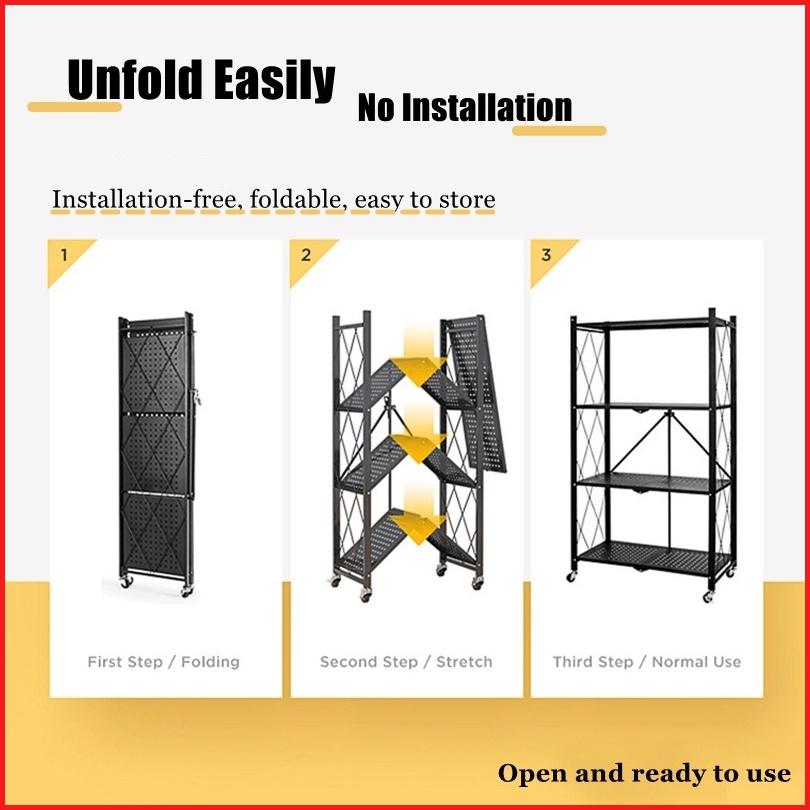 Unfold Easily
No Installation

Installation-free, foldable, easy to store

1

First Step / Folding

2

Second Step / Stretch

3

Third Step / Normal Use

Open and ready to use