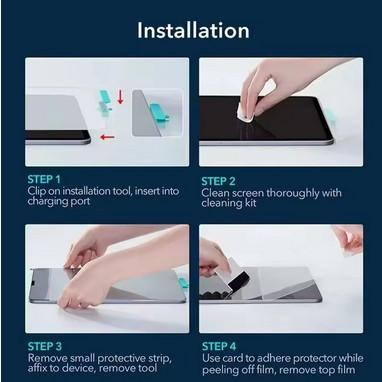 Installation

STEP 1
Clip on installation tool, insert into charging port

STEP 2
Clean screen thoroughly with cleaning kit

STEP 3
Remove small protective strip, affix to device, remove tool

STEP 4
Use card to adhere protector while peeling off film, remove top film