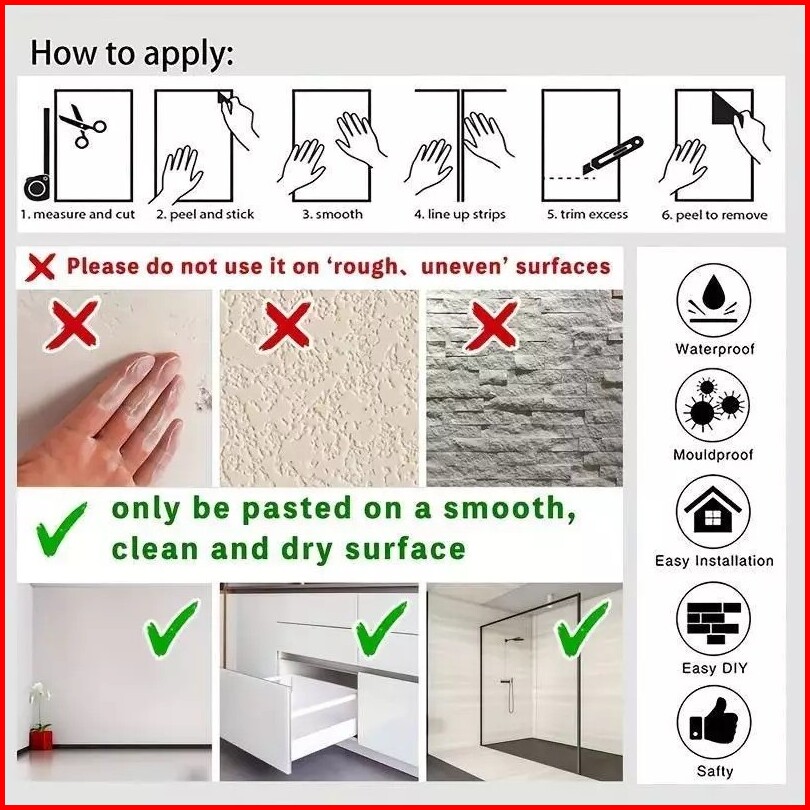 How to apply:

1. measure and cut 2. peel and stick 3. smooth 4. line up strips 5. trim excess 6. peel to remove

Please do not use it on 'rough、uneven' surfaces

only be pasted on a smooth, clean and dry surface

Waterproof

Mouldproof

Easy Installation

Easy DIY

Safty