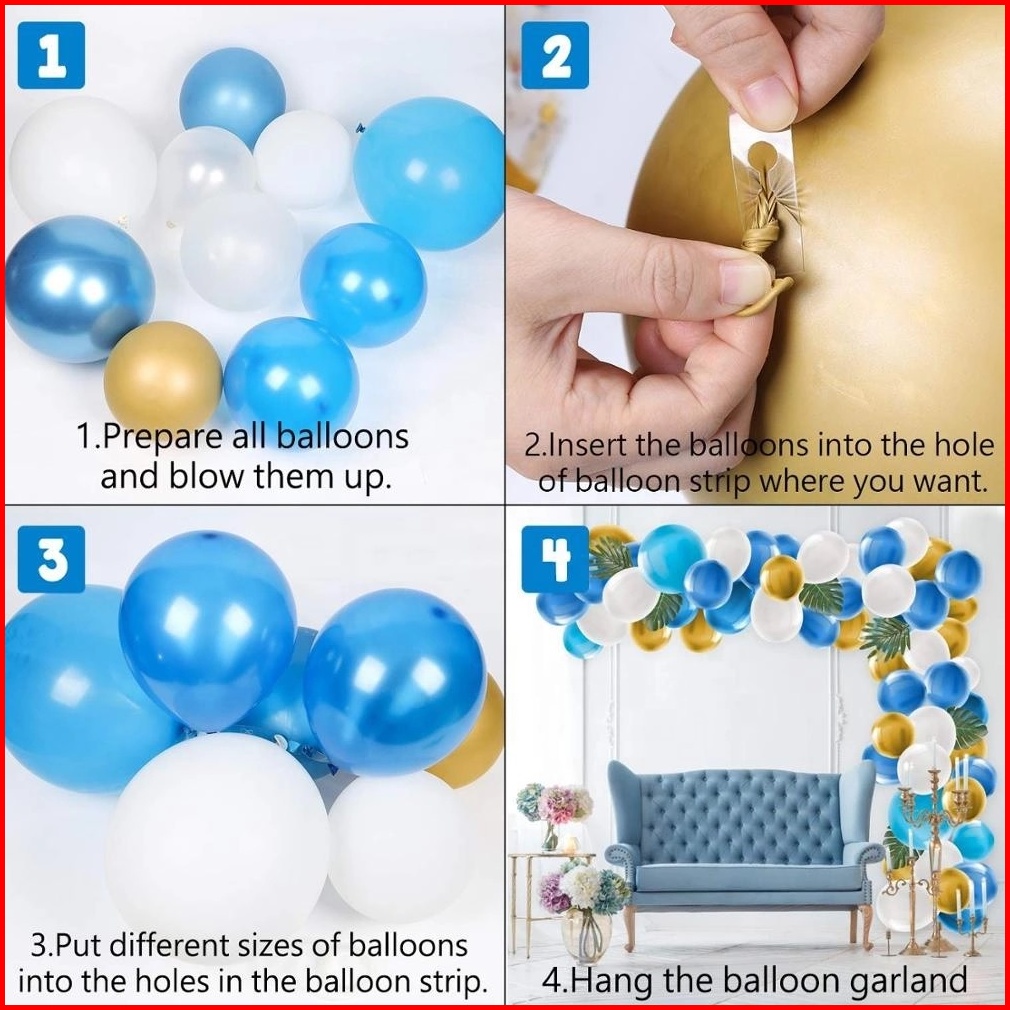 1

1.Prepare all balloons and blow them up.

2

2.Insert the balloons into the hole of balloon strip where you want.

3

3.Put different sizes of balloons into the holes in the balloon strip.

4

4.Hang the balloon garland