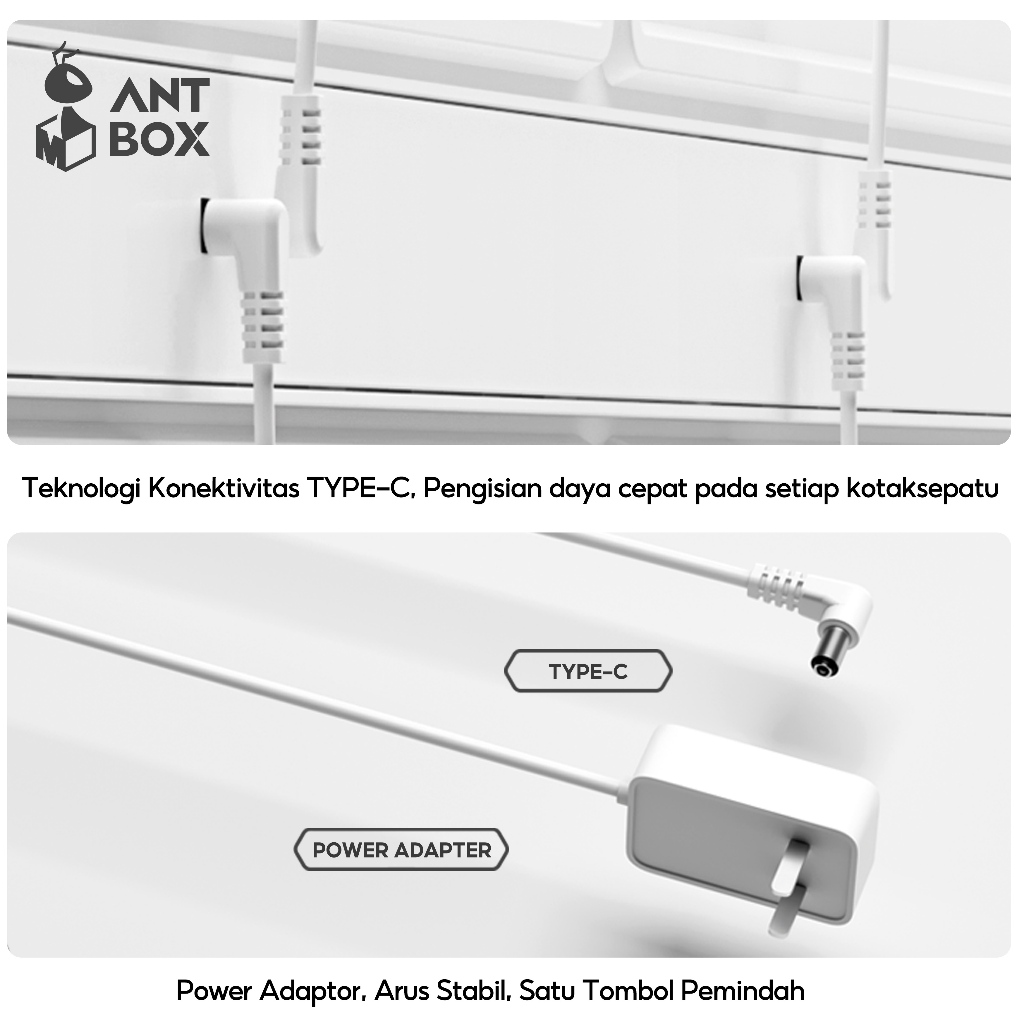 ANT BOX

Teknologi Konektivitas TYPE-C, Pengisian daya cepat pada setiap kotaksepatu

TYPE-C

POWER ADAPTER

Power Adaptor, Arus Stabil, Satu Tombol Pemindah