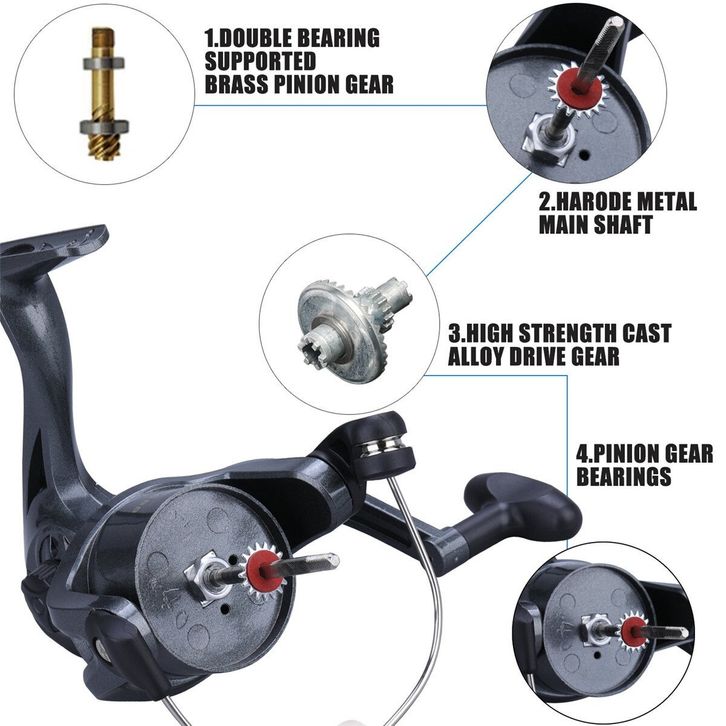 1.DOUBLE BEARING SUPPORTED BRASS PINION GEAR

2.HARODE METAL MAIN SHAFT

3.HIGH STRENGTH CAST ALLOY DRIVE GEAR

4.PINION GEAR BEARINGS