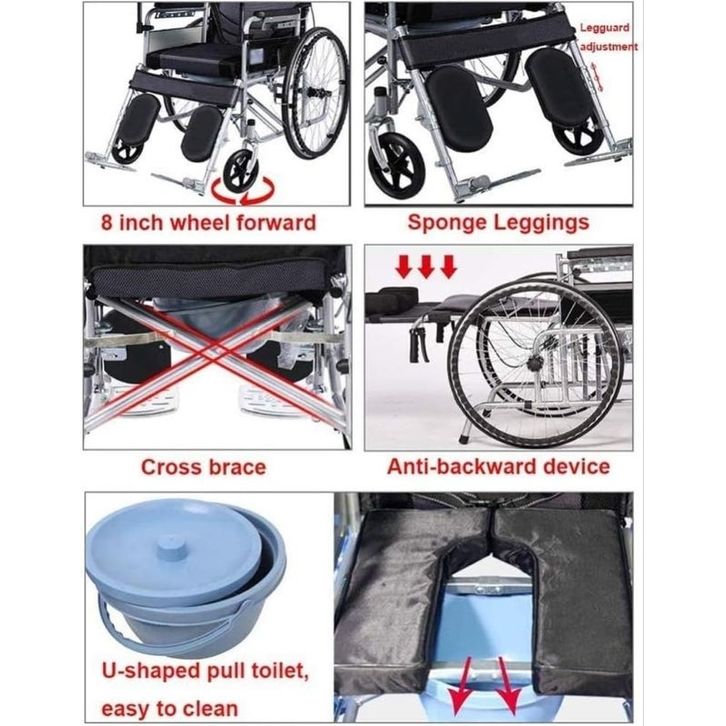 Legguard adjustment

8 inch wheel forward

Sponge Leggings

Cross brace

Anti-backward device

U-shaped pull toilet, easy to clean