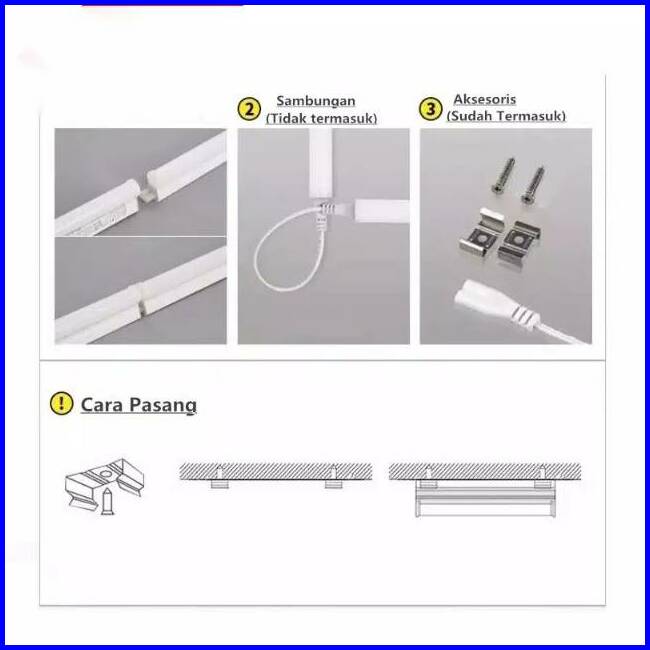 2 Sambungan (Tidak termasuk)

3 Aksesoris (Sudah Termasuk)

! Cara Pasang