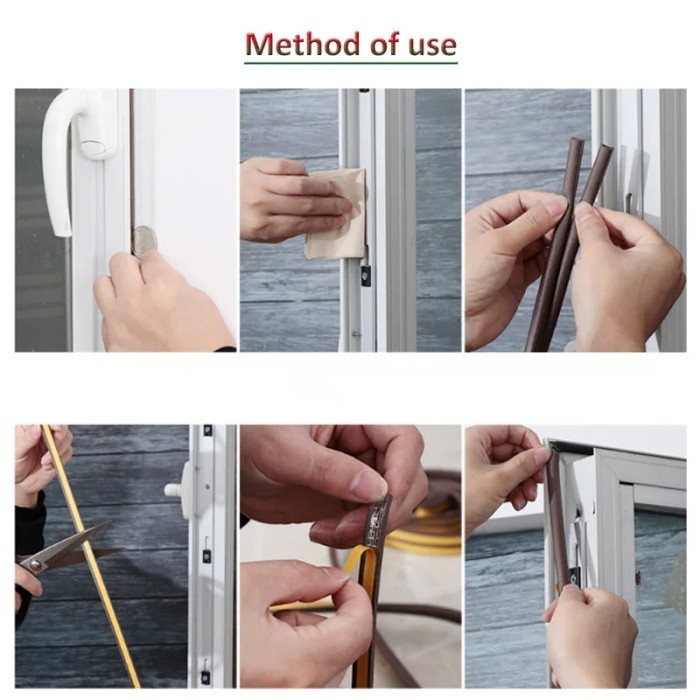 Method of use