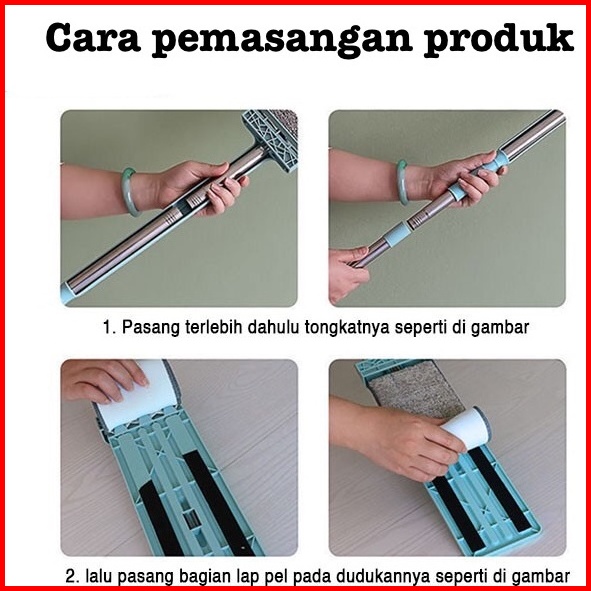 Cara pemasangan produk

1. Pasang terlebih dahulu tongkatnya seperti di gambar

2. lalu pasang bagian lap pel pada dudukannya seperti di gambar