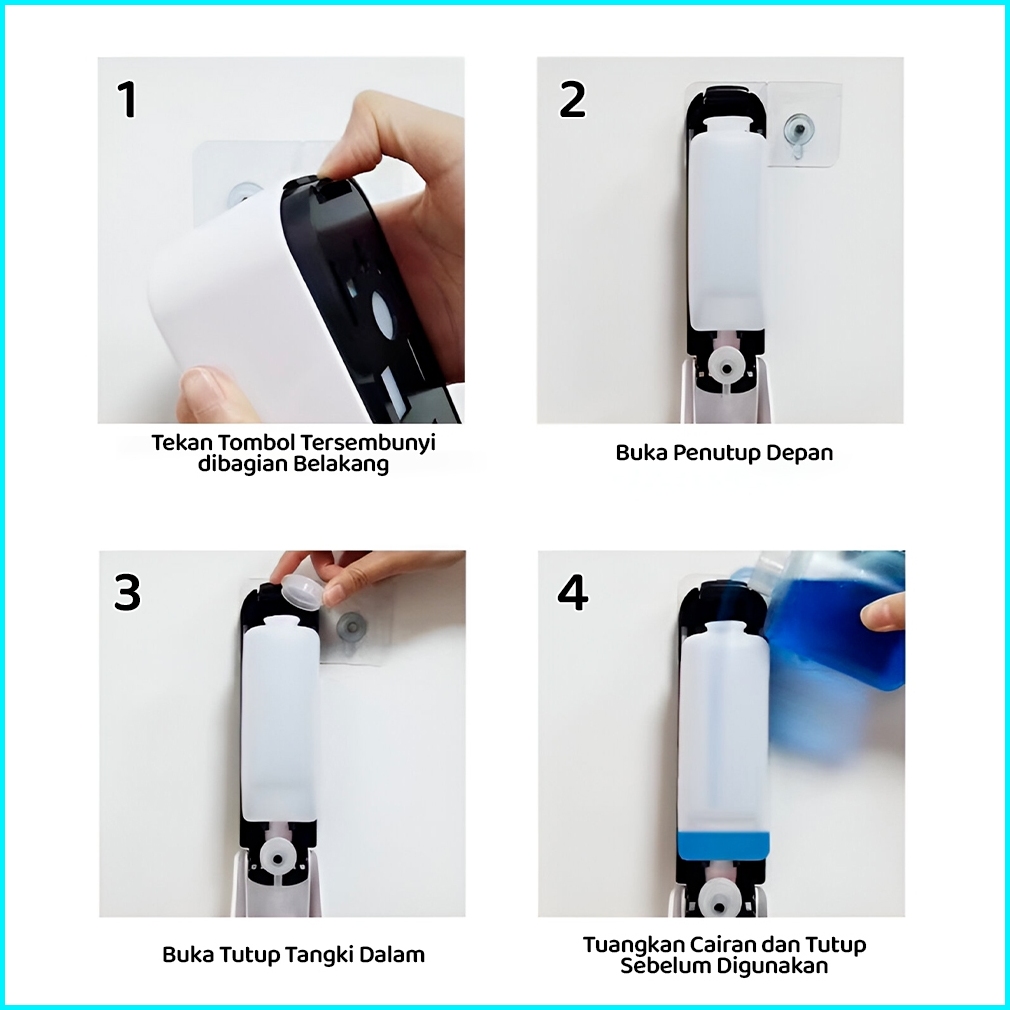 1

Tekan Tombol Tersembunyi dibagian Belakang

2

Buka Penutup Depan

3

Buka Tutup Tangki Dalam

4

Tuangkan Cairan dan Tutup Sebelum Digunakan