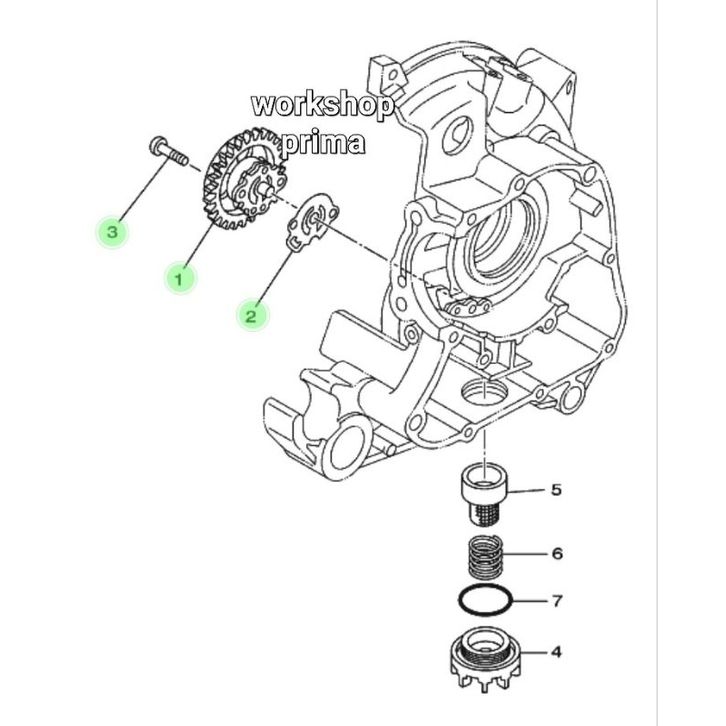 workshop
prima

3

1

2

5

6

7

4