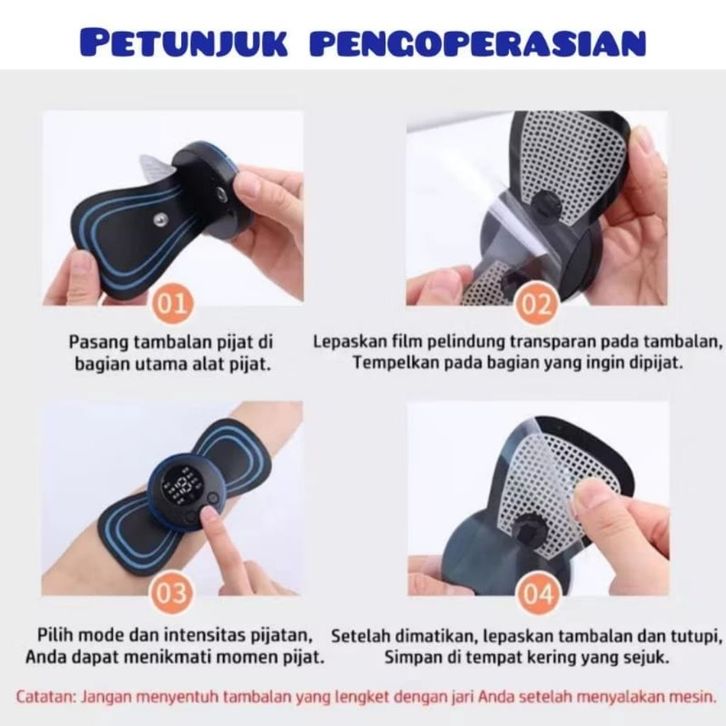 PETUNJUK PENGOPERASIAN

01

Pasang tambalan pijat di bagian utama alat pijat.

02

Lepaskan film pelindung transparan pada tambalan, Tempelkan pada bagian yang ingin dipijat.

03

Pilih mode dan intensitas pijatan, Anda dapat menikmati momen pijat.

04

Setelah dimatikan, lepaskan tambalan dan tutupi, Simpan di tempat kering yang sejuk.

Catatan: Jangan menyentuh tambalan yang lengket dengan jari Anda setelah menyalakan mesin.