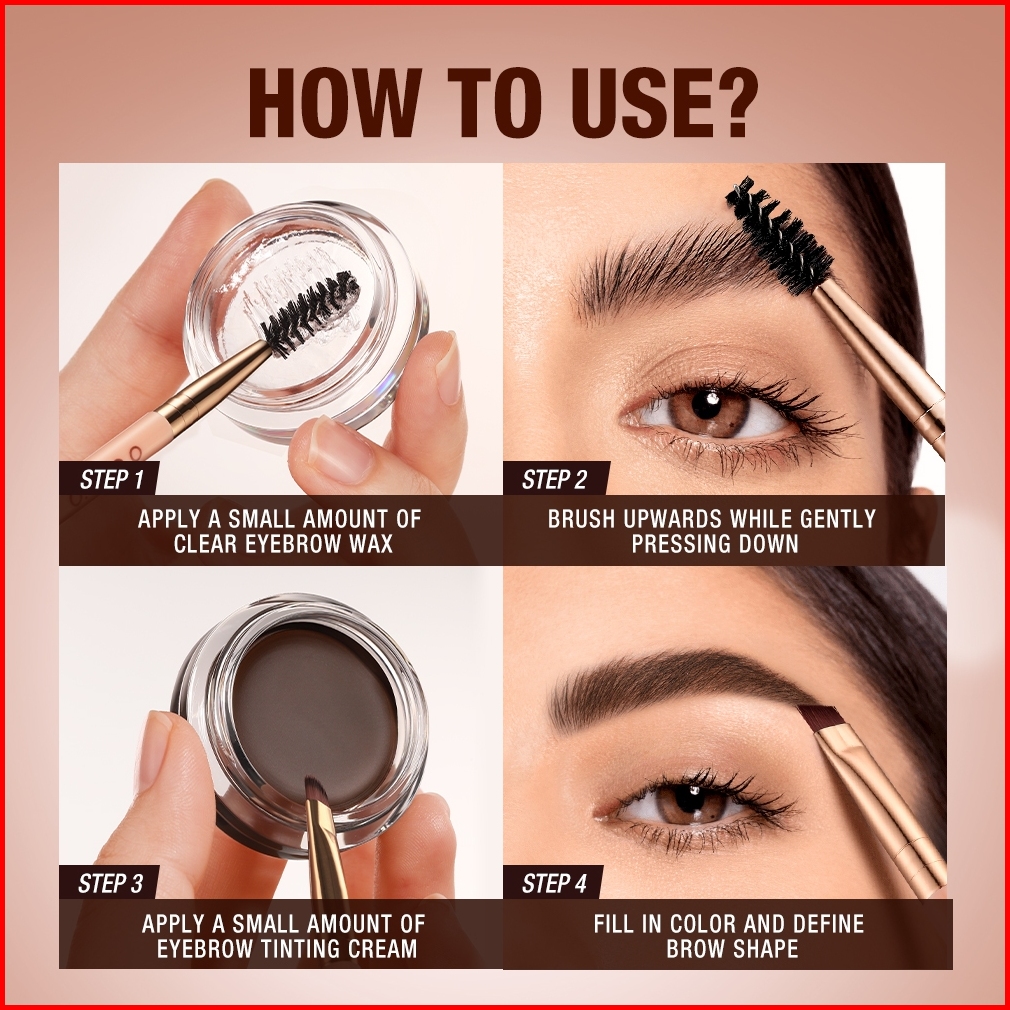 HOW TO USE?

STEP 1
APPLY A SMALL AMOUNT OF CLEAR EYEBROW WAX

STEP 2
BRUSH UPWARDS WHILE GENTLY PRESSING DOWN

STEP 3
APPLY A SMALL AMOUNT OF EYEBROW TINTING CREAM

STEP 4
FILL IN COLOR AND DEFINE BROW SHAPE