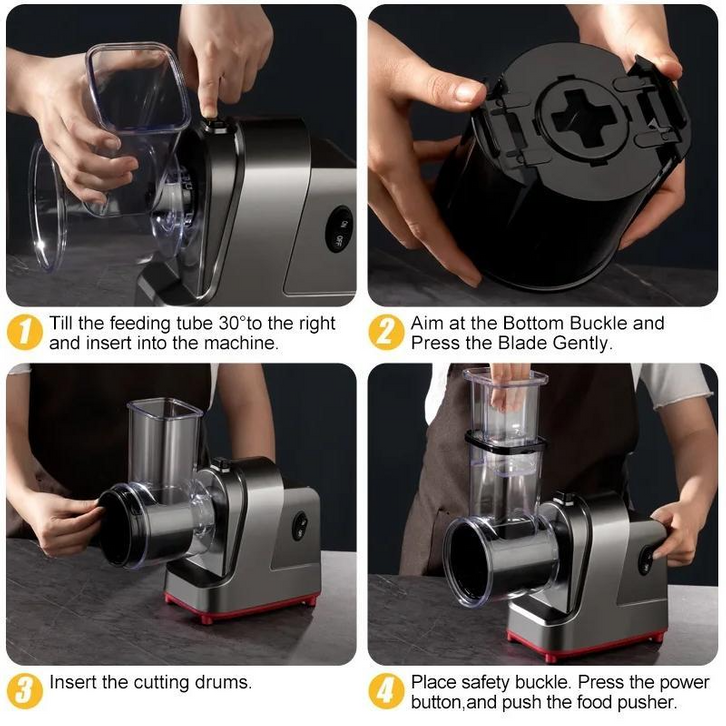 1 Till the feeding tube 30°to the right and insert into the machine.

2 Aim at the Bottom Buckle and Press the Blade Gently.

3 Insert the cutting drums.

4 Place safety buckle. Press the power button,and push the food pusher.