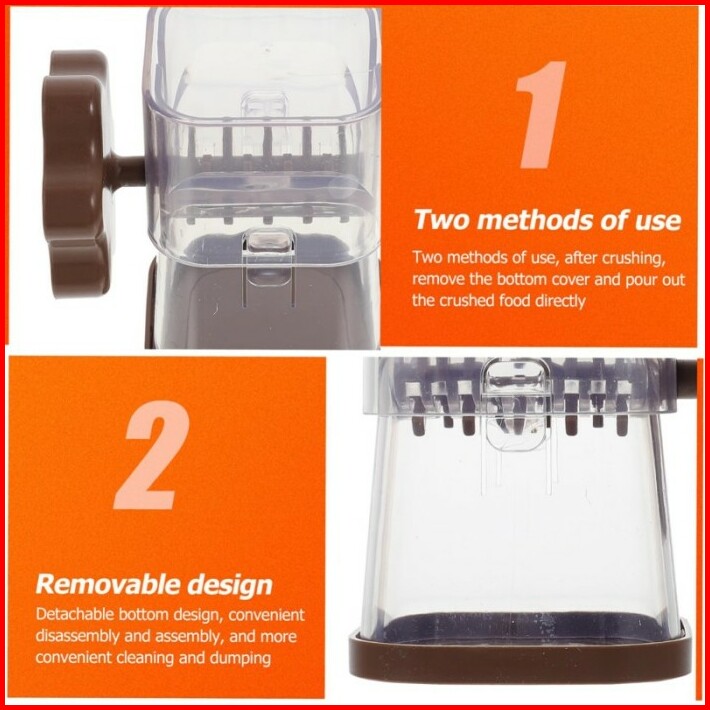 1

Two methods of use

Two methods of use, after crushing, remove the bottom cover and pour out the crushed food directly

2

Removable design

Detachable bottom design, convenient disassembly and assembly, and more convenient cleaning and dumping