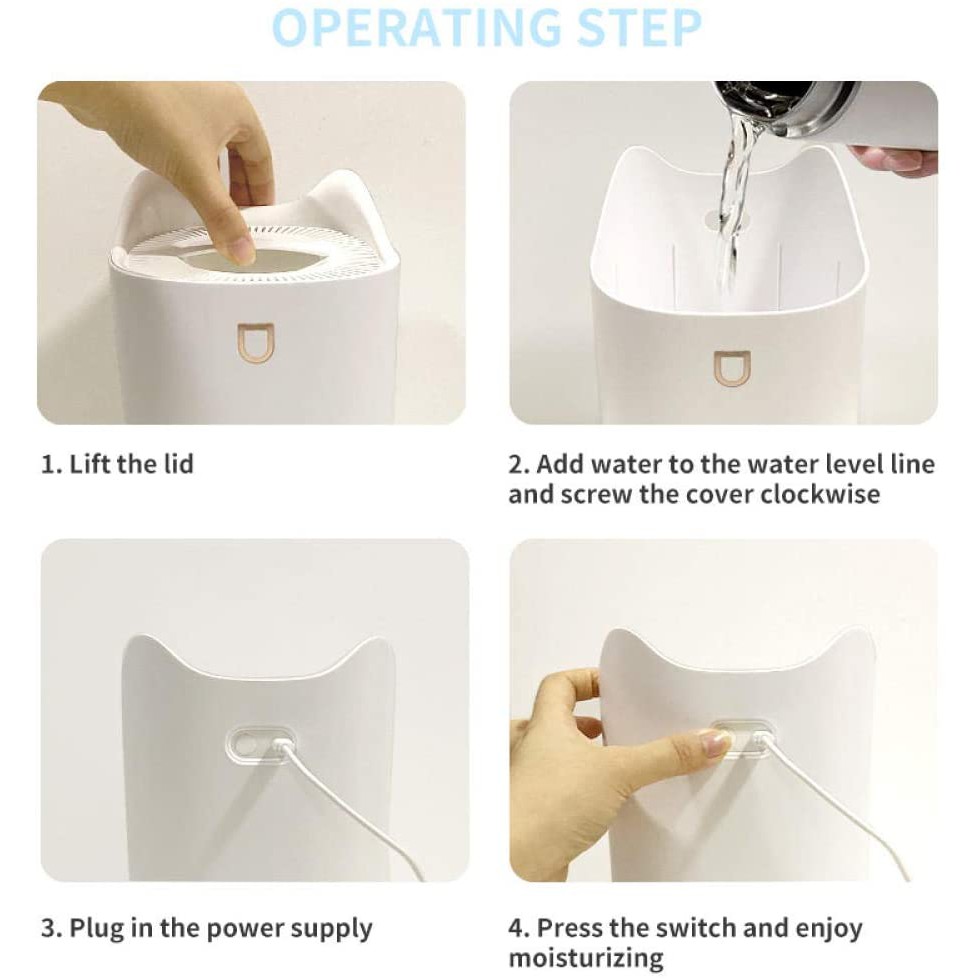 OPERATING STEP

1. Lift the lid

2. Add water to the water level line and screw the cover clockwise

3. Plug in the power supply

4. Press the switch and enjoy moisturizing