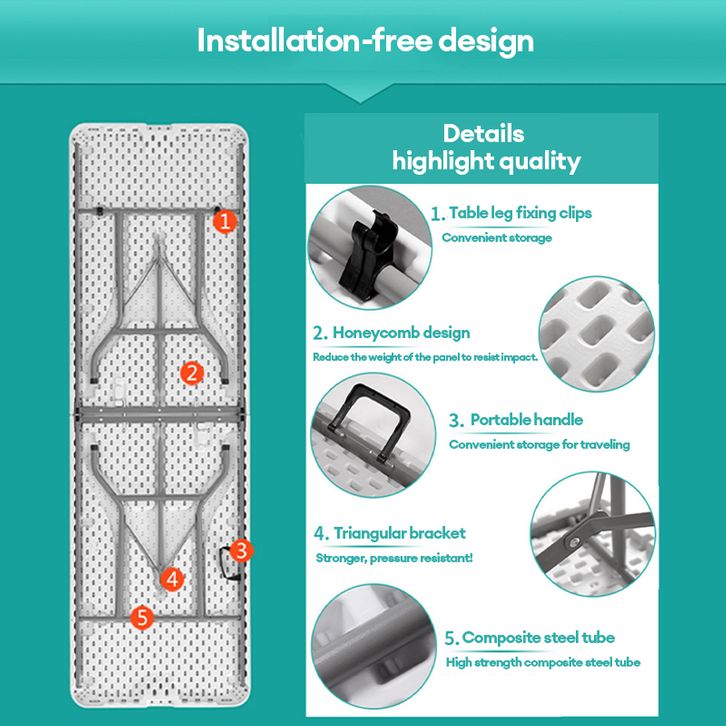 Installation-free design

1

2

3

4

5

Details highlight quality

1. Table leg fixing clips
Convenient storage

2. Honeycomb design
Reduce the weight of the panel to resist impact.

3. Portable handle
Convenient storage for traveling

4. Triangular bracket
Stronger, pressure resistant!

5. Composite steel tube
High strength composite steel tube