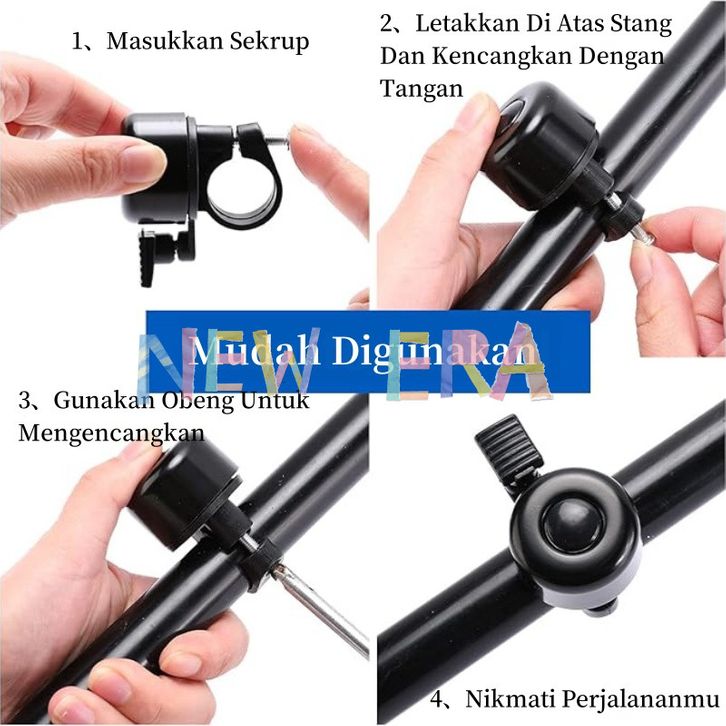 1、Masukkan Sekrup

2、Letakkan Di Atas Stang Dan Kencangkan Dengan Tangan

Mudah Digunakan

NEW ERA

3、Gunakan Obeng Untuk Mengencangkan

4、Nikmati Perjalananmu