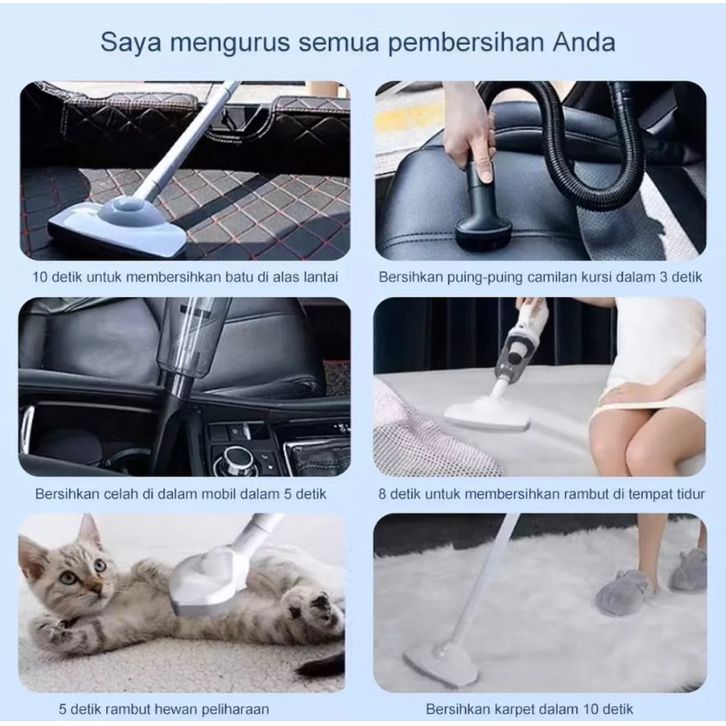 Saya mengurus semua pembersihan Anda

10 detik untuk membersihkan batu di alas lantai

Bersihkan puing-puing camilan kursi dalam 3 detik

Bersihkan celah di dalam mobil dalam 5 detik

8 detik untuk membersihkan rambut di tempat tidur

5 detik rambut hewan peliharaan

Bersihkan karpet dalam 10 detik