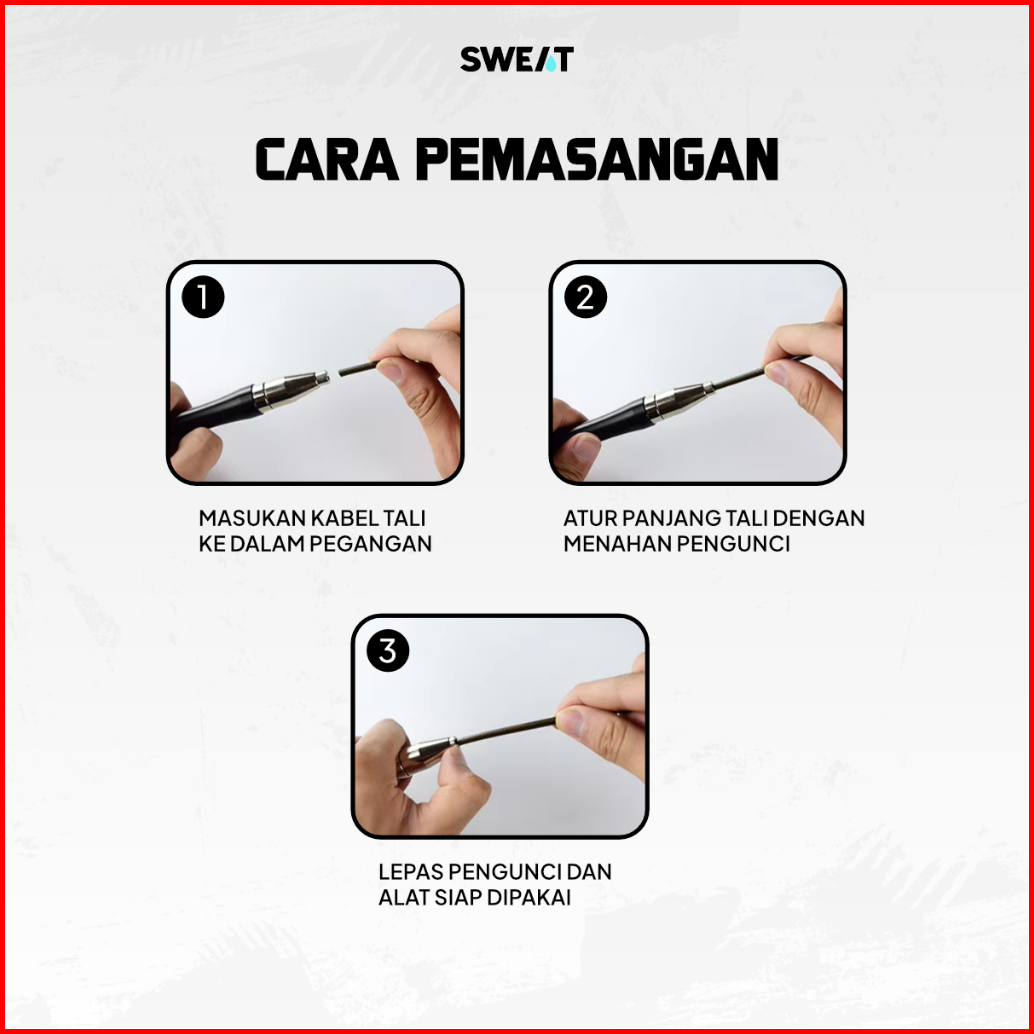 SWEAT

CARA PEMASANGAN

1

MASUKAN KABEL TALI KE DALAM PEGANGAN

2

ATUR PANJANG TALI DENGAN MENAHAN PENGUNCI

3

LEPAS PENGUNCI DAN ALAT SIAP DIPAKAI