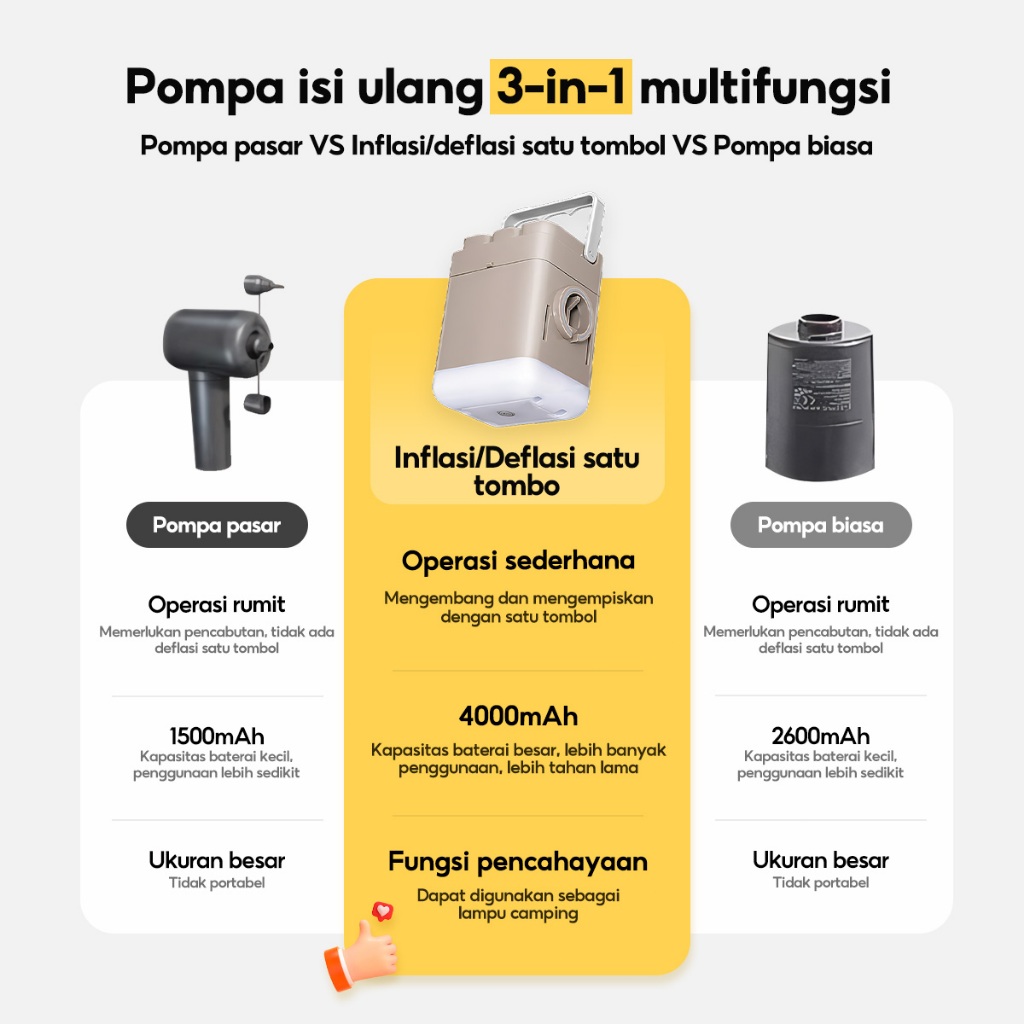 Pompa isi ulang 3-in-1 multifungsi

Pompa pasar VS Inflasi/deflasi satu tombol VS Pompa biasa

Pompa pasar

Operasi rumit
Memerlukan pencabutan, tidak ada deflasi satu tombol

1500mAh
Kapasitas baterai kecil, penggunaan lebih sedikit

Ukuran besar
Tidak portabel

Inflasi/Deflasi satu tombo

Operasi sederhana
Mengembang dan mengempiskan dengan satu tombol

4000mAh
Kapasitas baterai besar, lebih banyak penggunaan, lebih tahan lama

Fungsi pencahayaan
Dapat digunakan sebagai lampu camping

Pompa biasa

Operasi rumit
Memerlukan pencabutan, tidak ada deflasi satu tombol

2600mAh
Kapasitas baterai kecil, penggunaan lebih sedikit

Ukuran besar
Tidak portabel