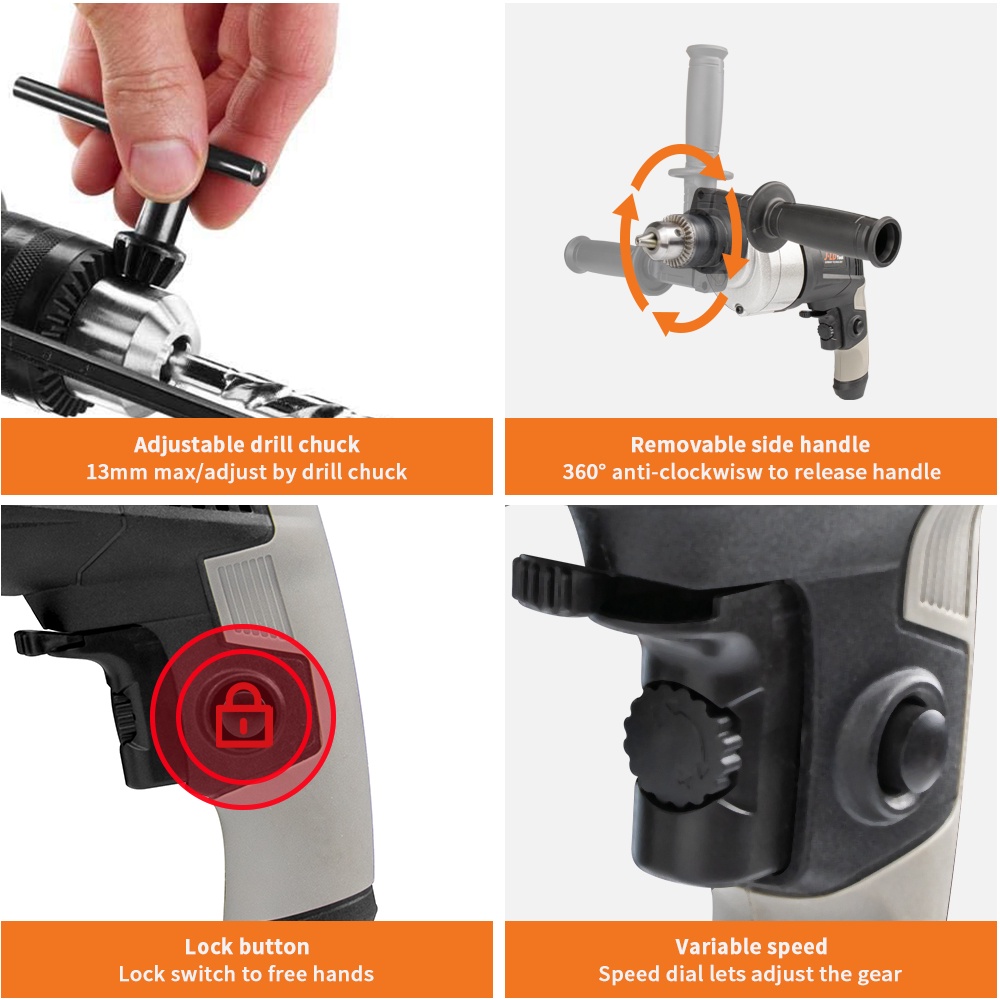 Adjustable drill chuck
13mm max/adjust by drill chuck

Removable side handle
360° anti-clockwisw to release handle

Lock button
Lock switch to free hands

Variable speed
Speed dial lets adjust the gear