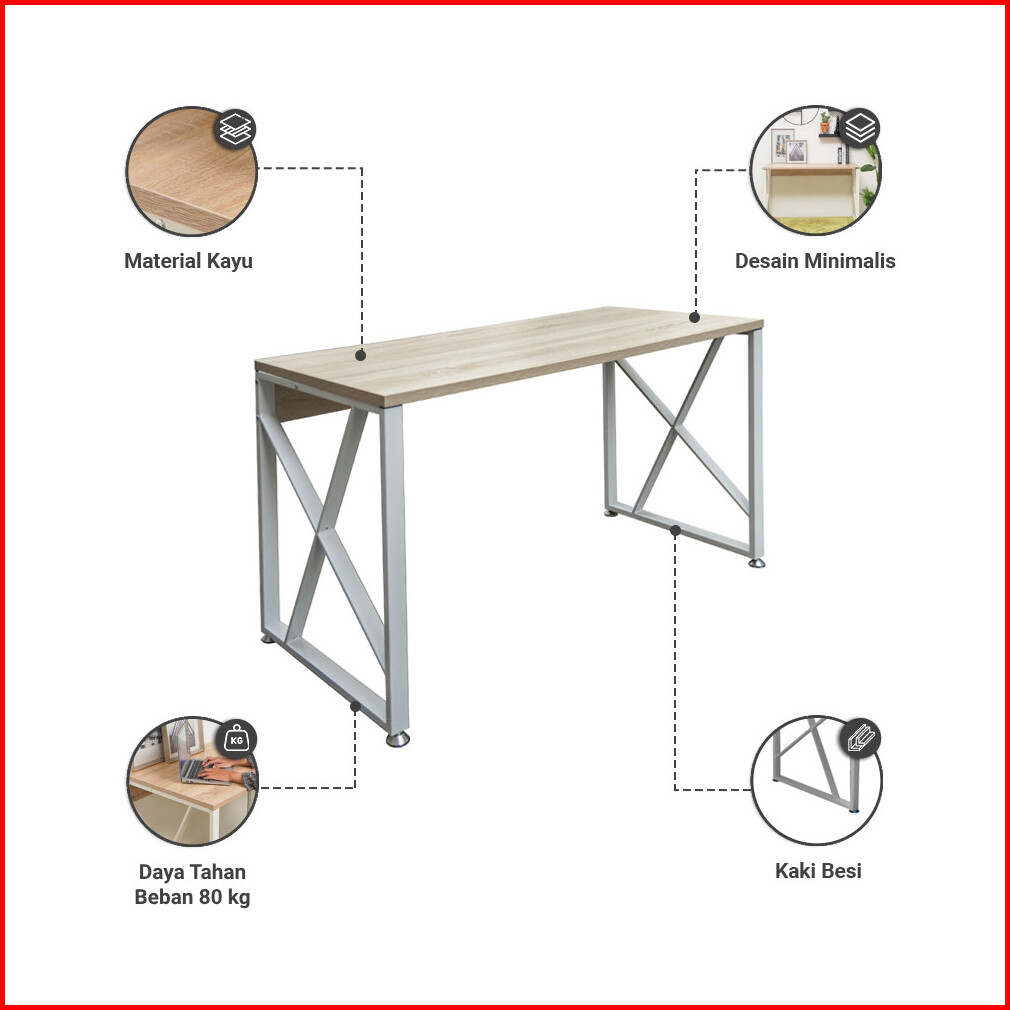 Material Kayu

Desain Minimalis

KG

Daya Tahan Beban 80 kg

Kaki Besi