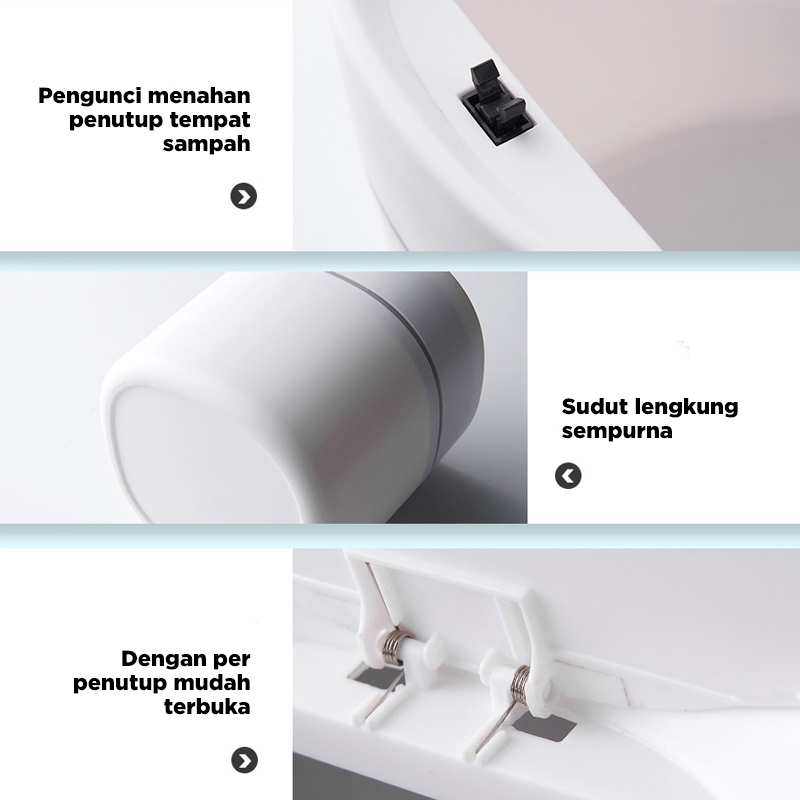 Pengunci menahan penutup tempat sampah

Sudut lengkung sempurna

Dengan per penutup mudah terbuka