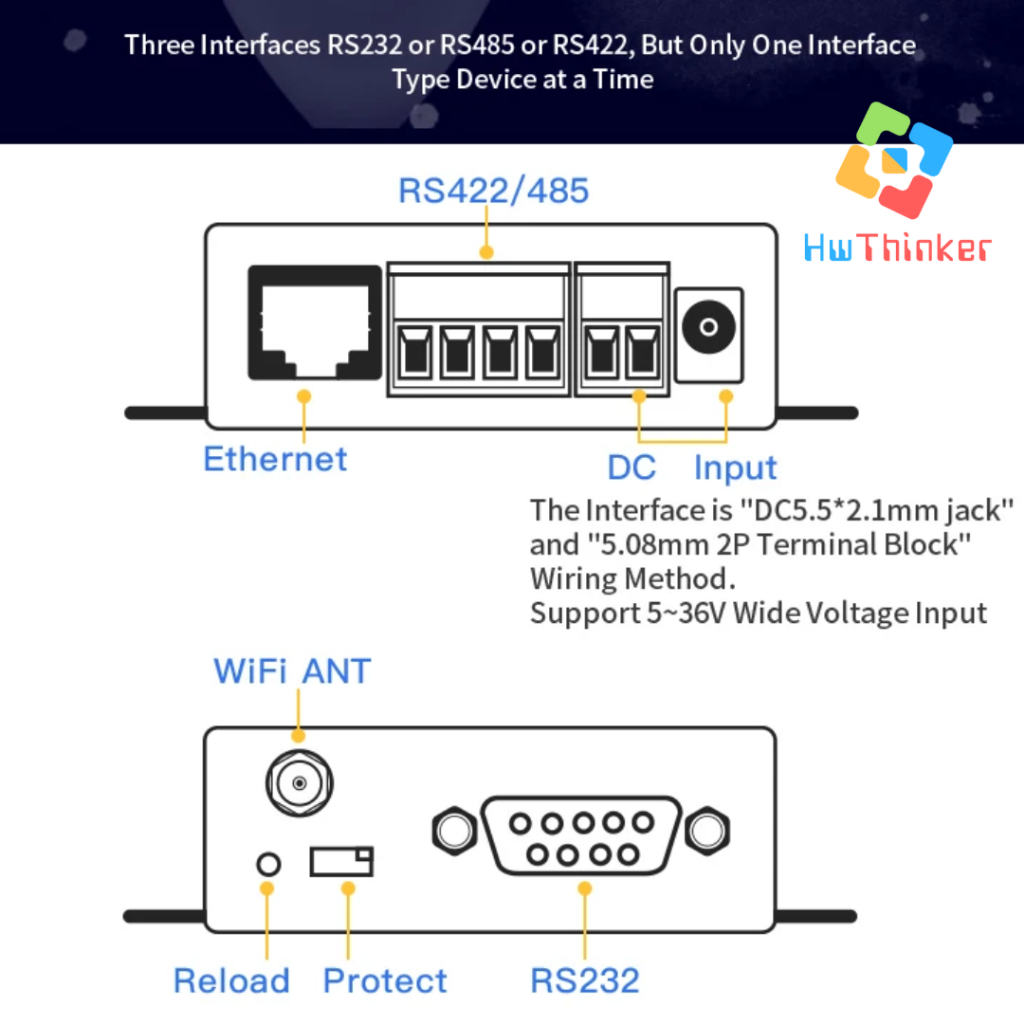 Three Interfaces RS232 or RS485 or RS422, But Only One Interface Type Device at a Time

HwThinker

RS422/485

Ethernet

DC Input

The Interface is "DC5.5*2.1mm jack" and "5.08mm 2P Terminal Block" Wiring Method.
Support 5~36V Wide Voltage Input

WiFi ANT

Reload Protect RS232