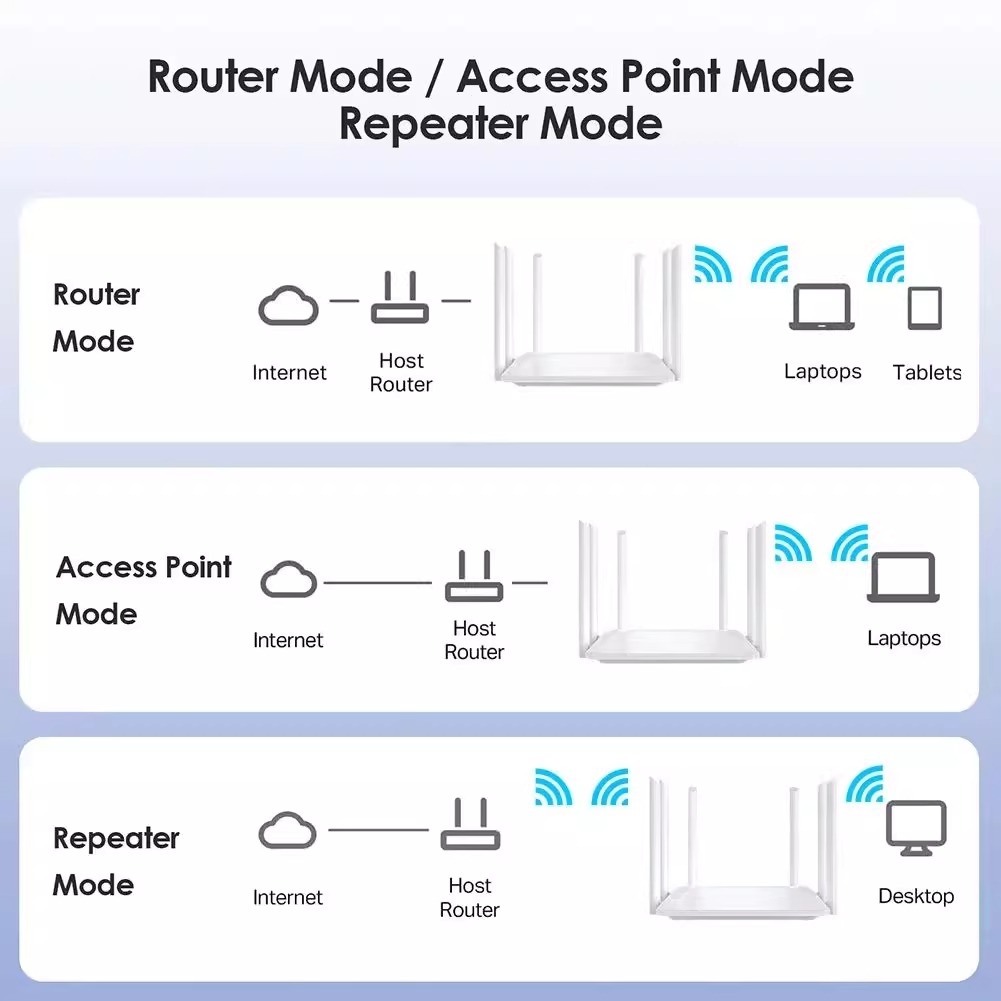 Router Mode / Access Point Mode
Repeater Mode

Router Mode

Internet

Host Router

Laptops

Tablets

Access Point Mode

Internet

Host Router

Laptops

Repeater Mode

Internet

Host Router

Desktop